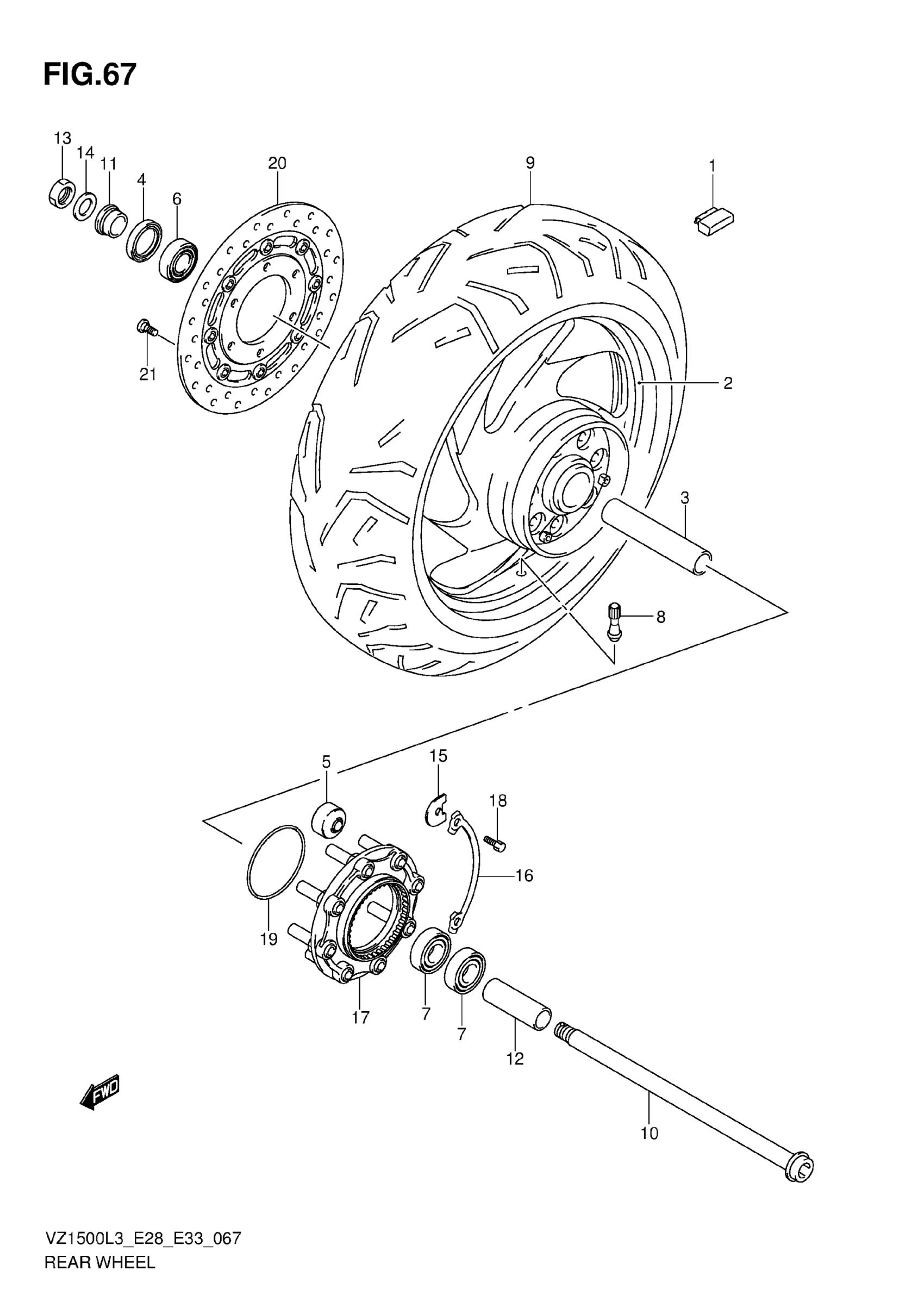 FIG.67

13
14
11
4
6
20
9
1
21
2
3
8
5
15
18
16
19
17
7
7
12
10
FWD

VZ1500L3_E28_E33_067
REAR WHEEL