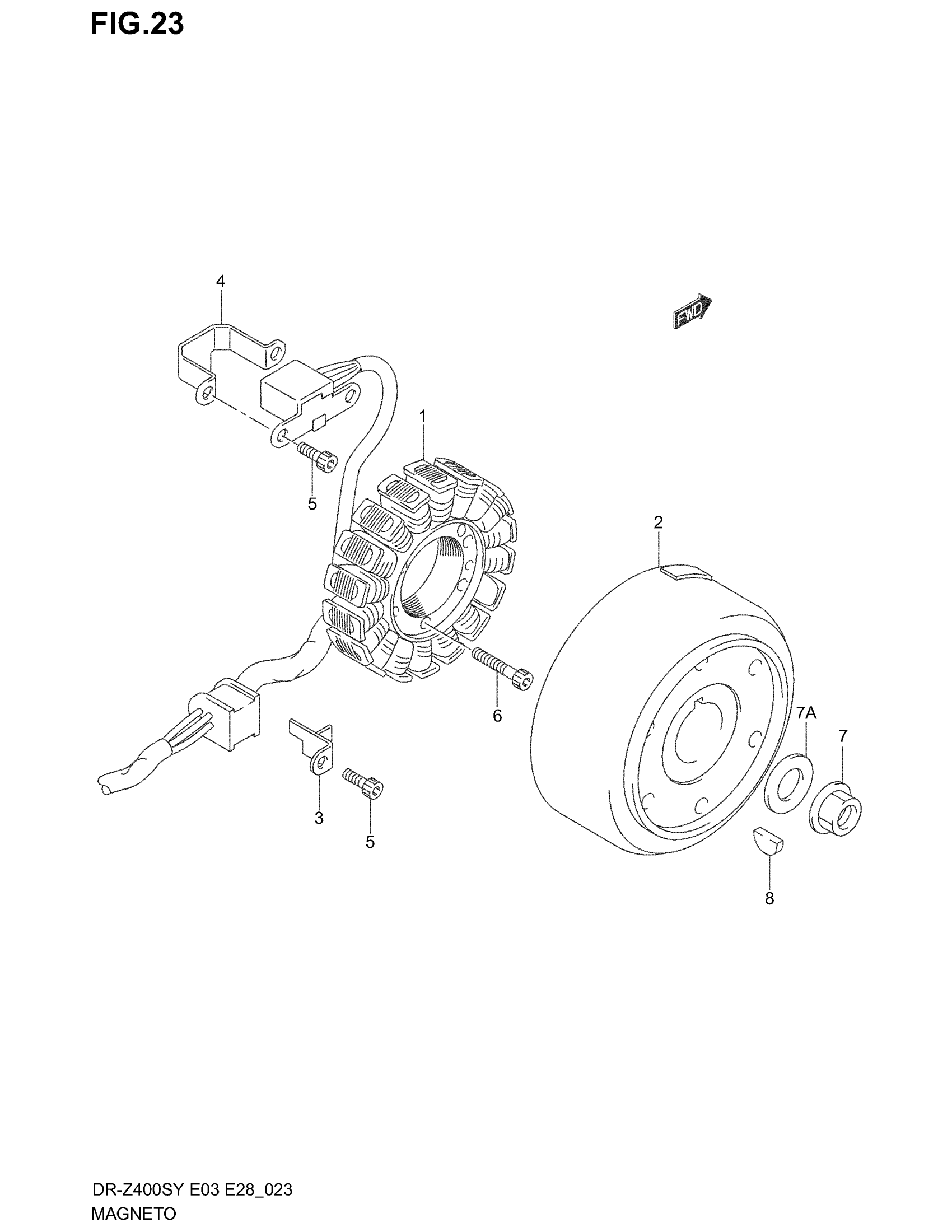 FIG.23

4

FWD

1

5

2

6

7A

7

3

5

8

DR-Z400SY E03 E28_023
MAGNETO