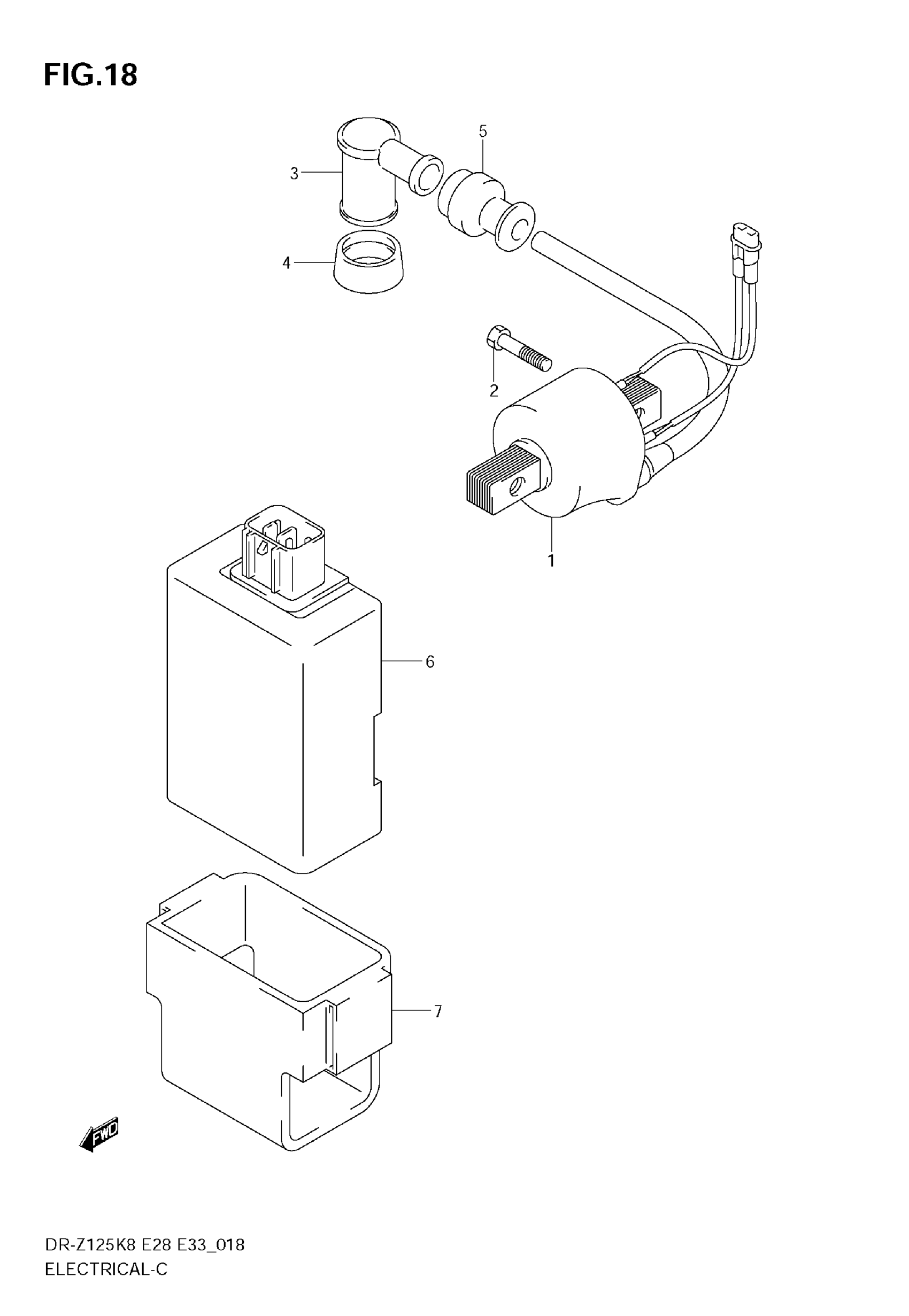 FIG.18

5

3

4

2

1

6

7

FWD

DR-Z125K8 E28 E33_018
ELECTRICAL-C