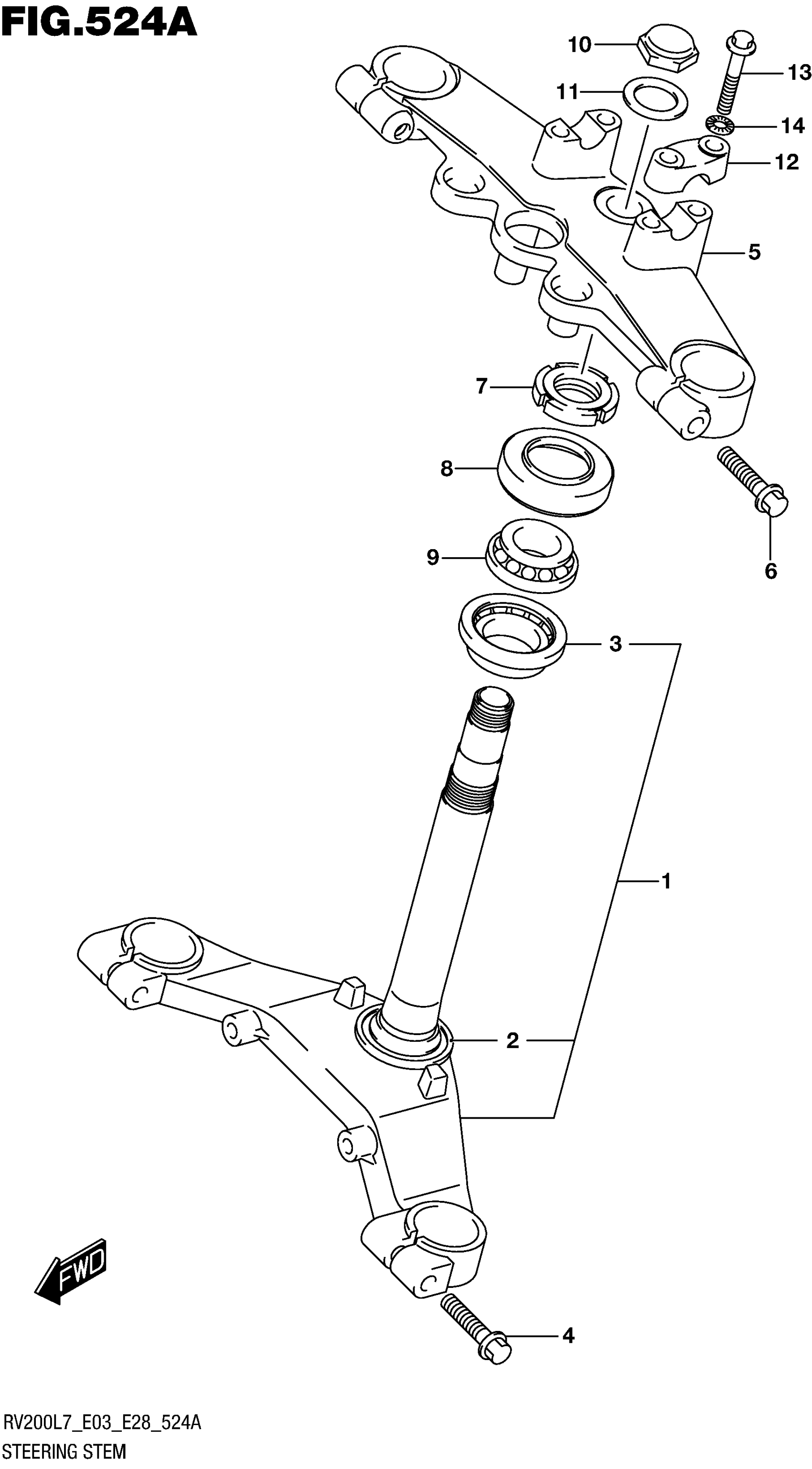 FIG.524A

10
13
11
14
12
5
7
8
6
9
3
1
2
FWD
4

RV200L7_E03_E28_524A
STEERING STEM