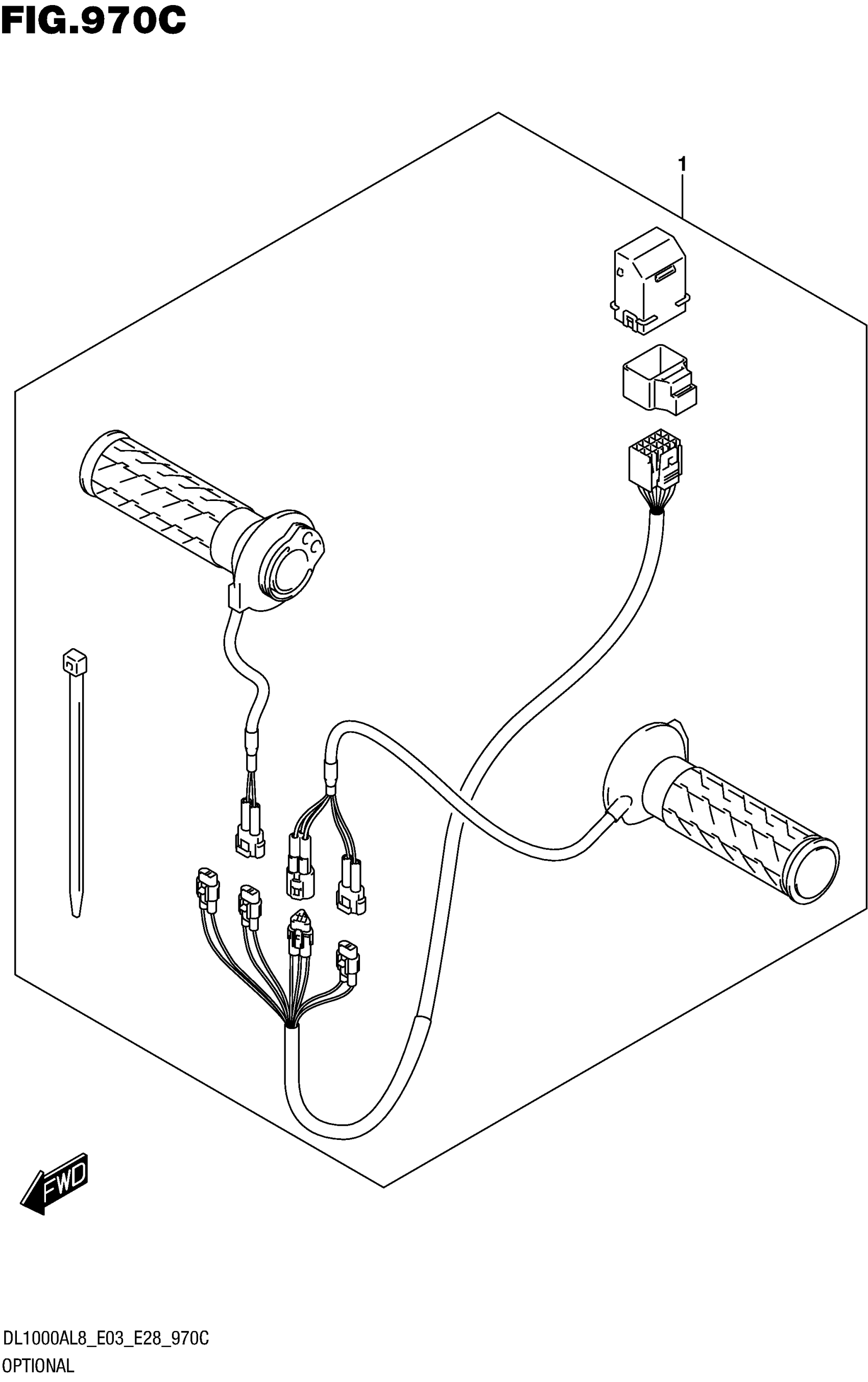 FIG.970C

1

FWD

DL1000AL8_E03_E28_970C
OPTIONAL