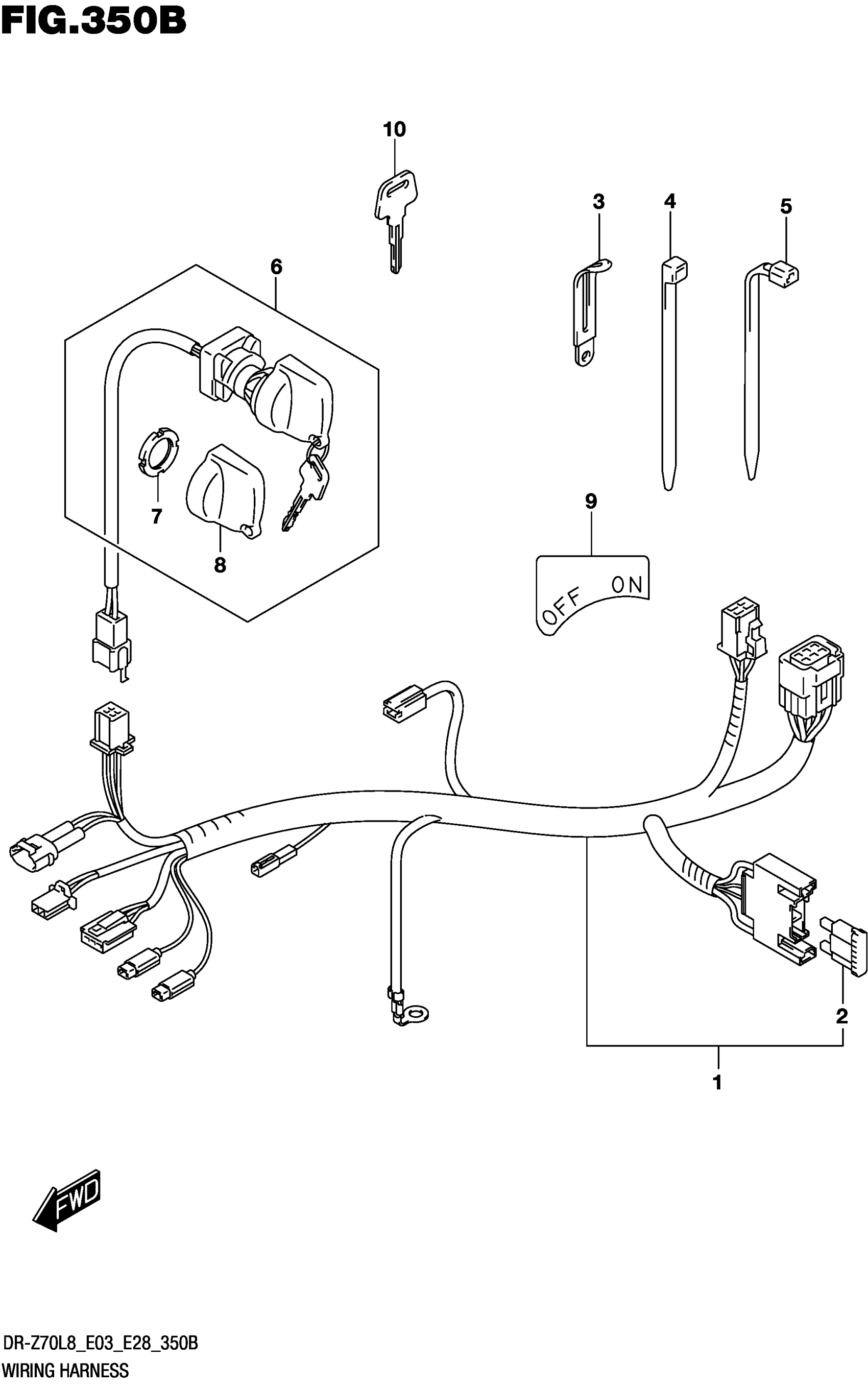 FIG.350B

10

3

4

5

6

7

8

9

OFF ON

2

1

FWD

DR-Z70L8_E03_E28_350B

WIRING HARNESS