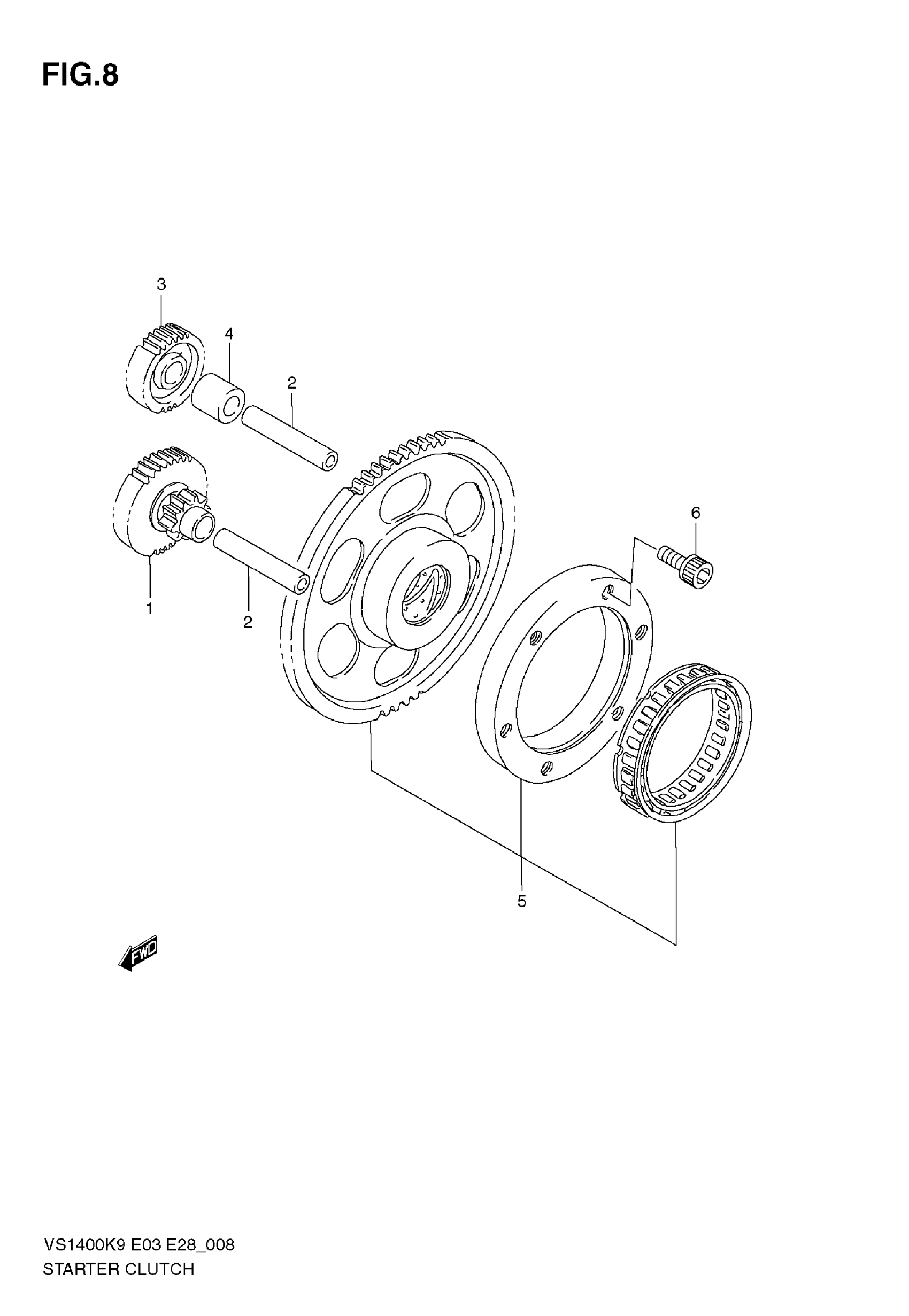 FIG.8

3

4

2

6

1

2

5

FWD

VS1400K9 E03 E28_008
STARTER CLUTCH