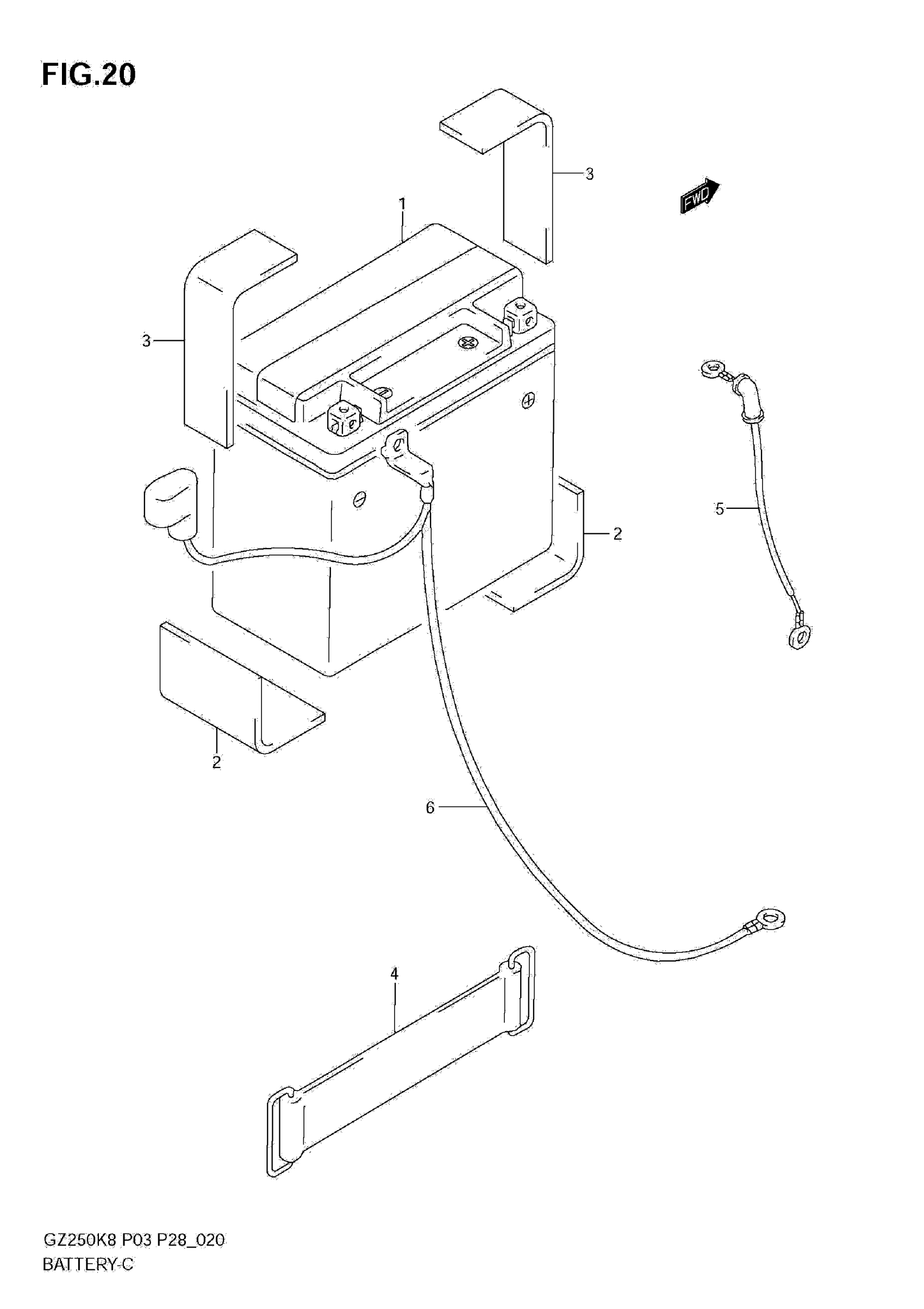 FIG.20

3

FWD

1

3

5

2

2

6

4

GZ250K8 P03 P28_020
BATTERY-C