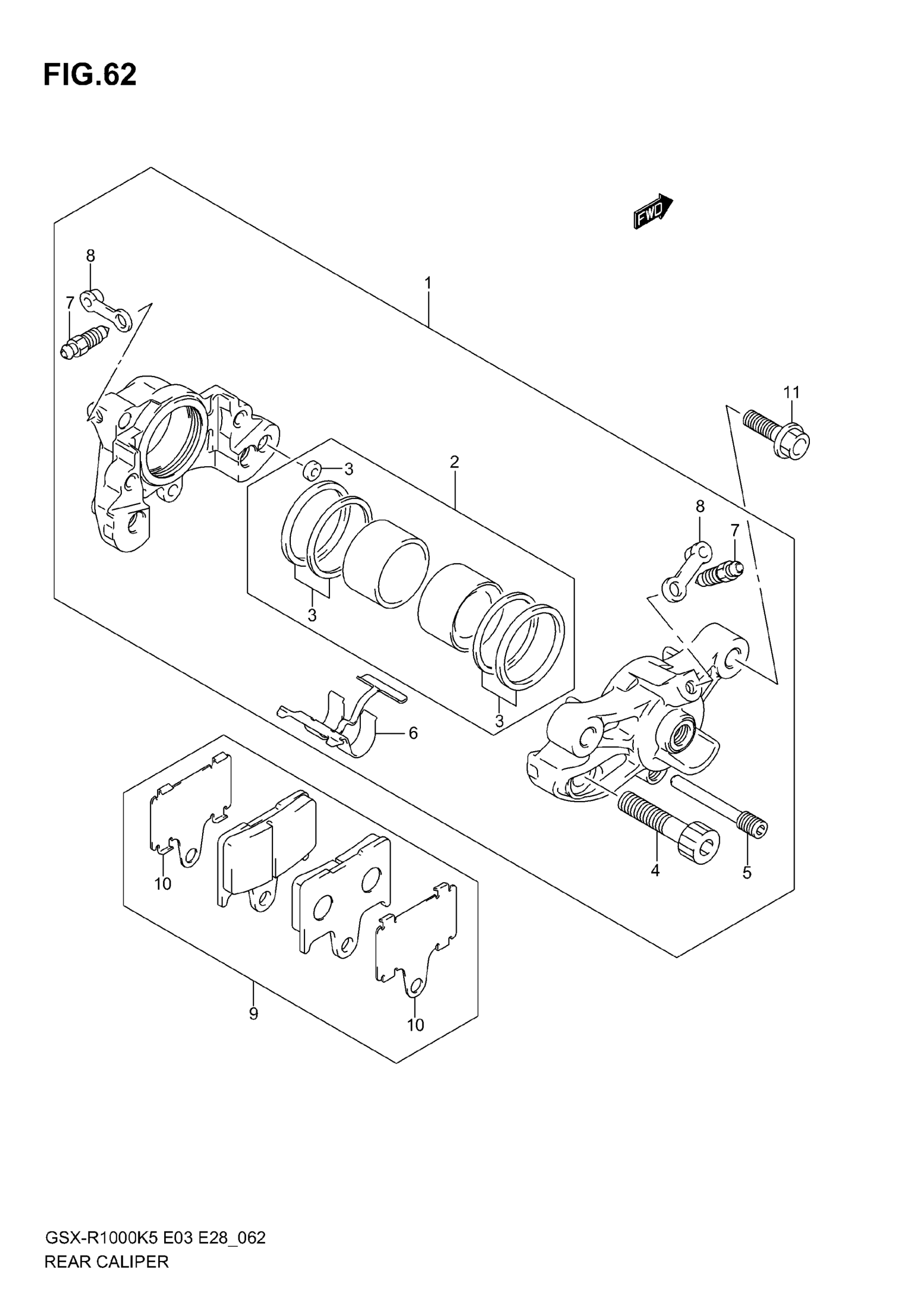 FIG.62

FWD

8
7
1
11
3
2
8
7
3
3
6
4
5
10
9
10

GSX-R1000K5 E03 E28_062
REAR CALIPER