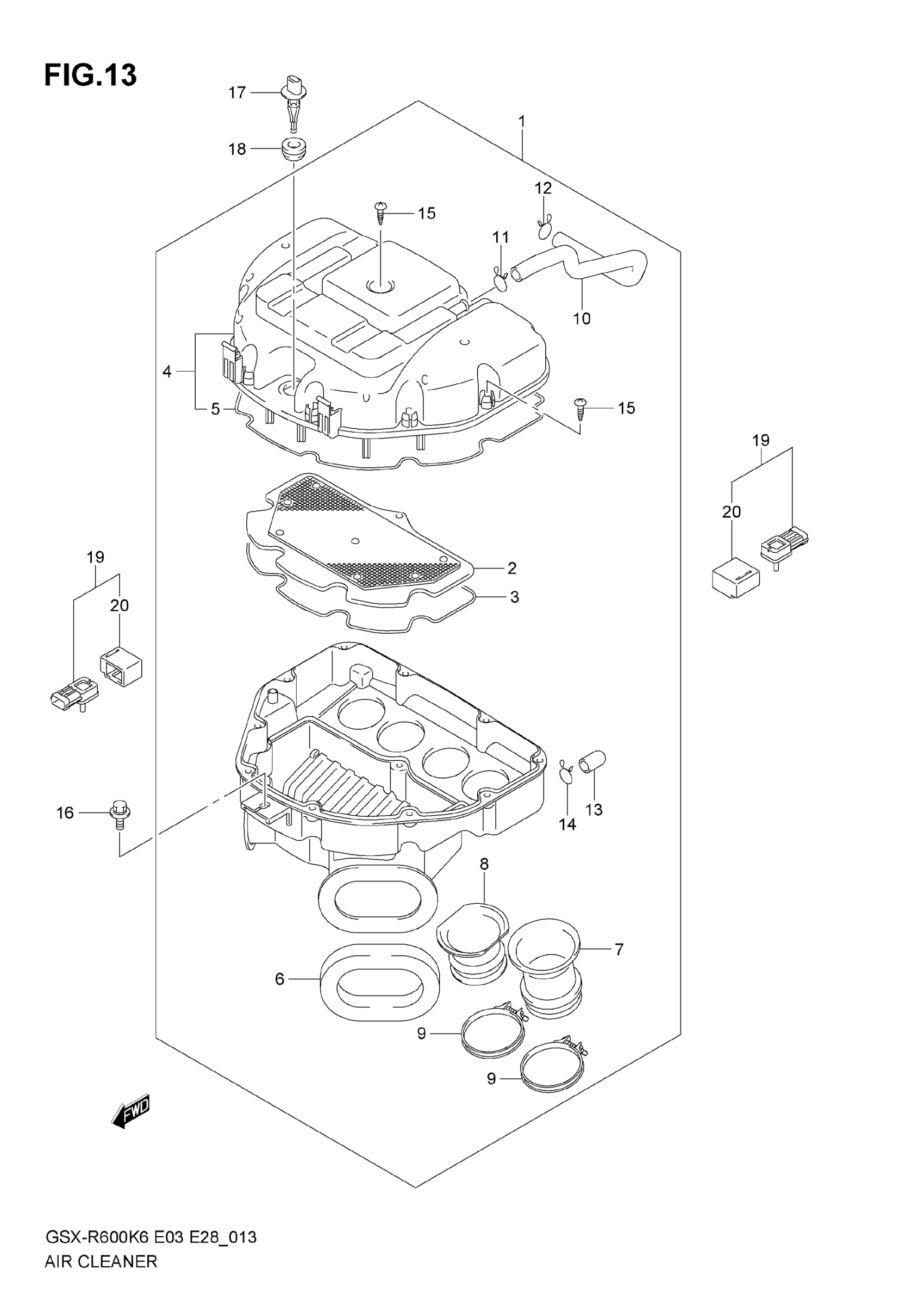 FIG.13

17
18
1
12
15
11
10
4
5
15
19
20
2
3
19
20
16
14
13
8
7
6
9
9
FWD

GSX-R600K6 E03 E28_013
AIR CLEANER