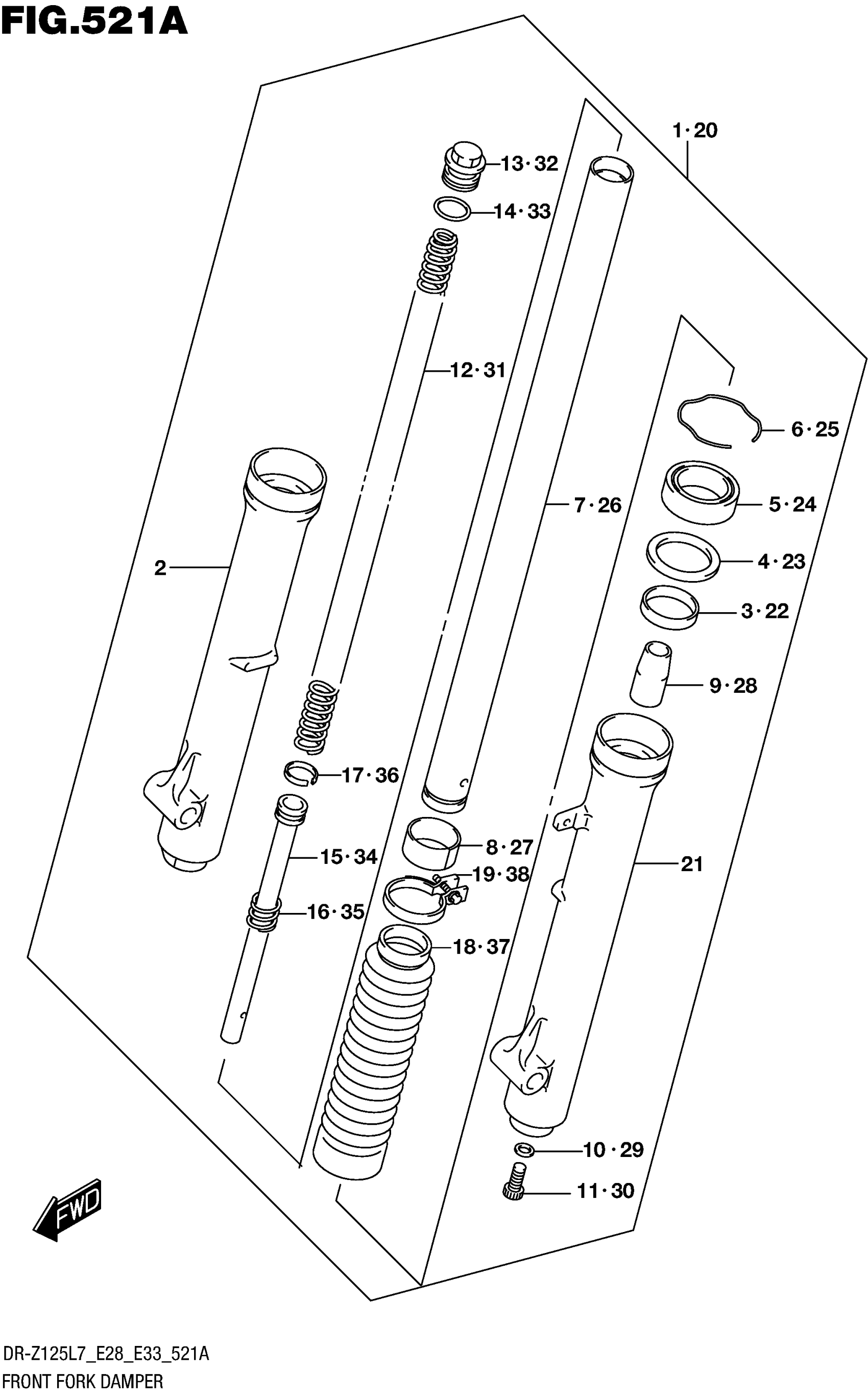 FIG.521A

1·20
13·32
14·33
12·31
6·25
7·26
5·24
2
4·23
3·22
9·28
17·36
8·27
15·34
19·38
21
16·35
18·37
10·29
11·30
FWD

DR-Z125L7_E28_E33_521A
FRONT FORK DAMPER