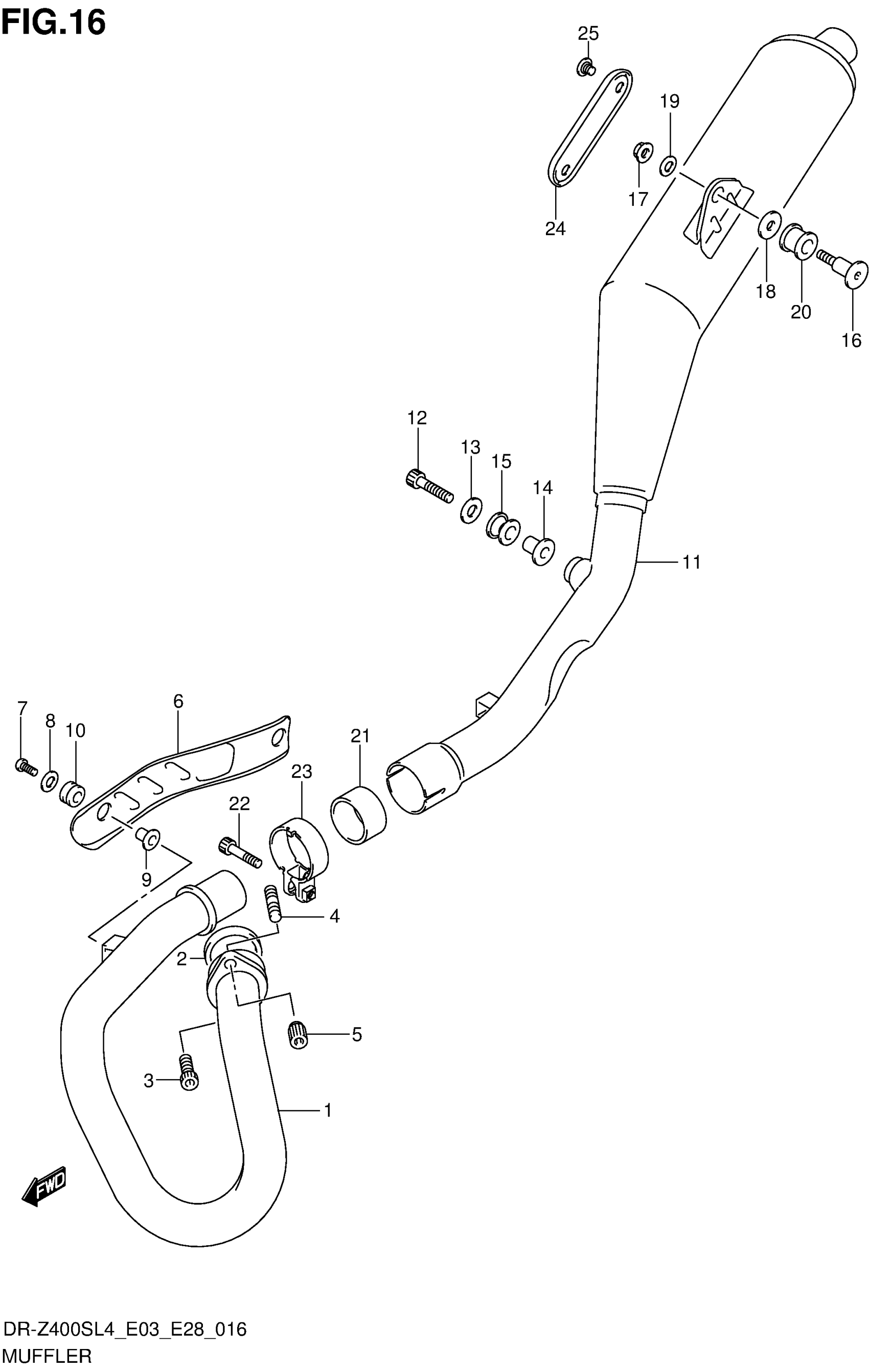 FIG.16

25
19
17
24
18
20
16
12
13
15
14
11
7
8
10
6
21
23
22
9
4
2
5
3
1
FWD

DR-Z400SL4_E03_E28_016
MUFFLER