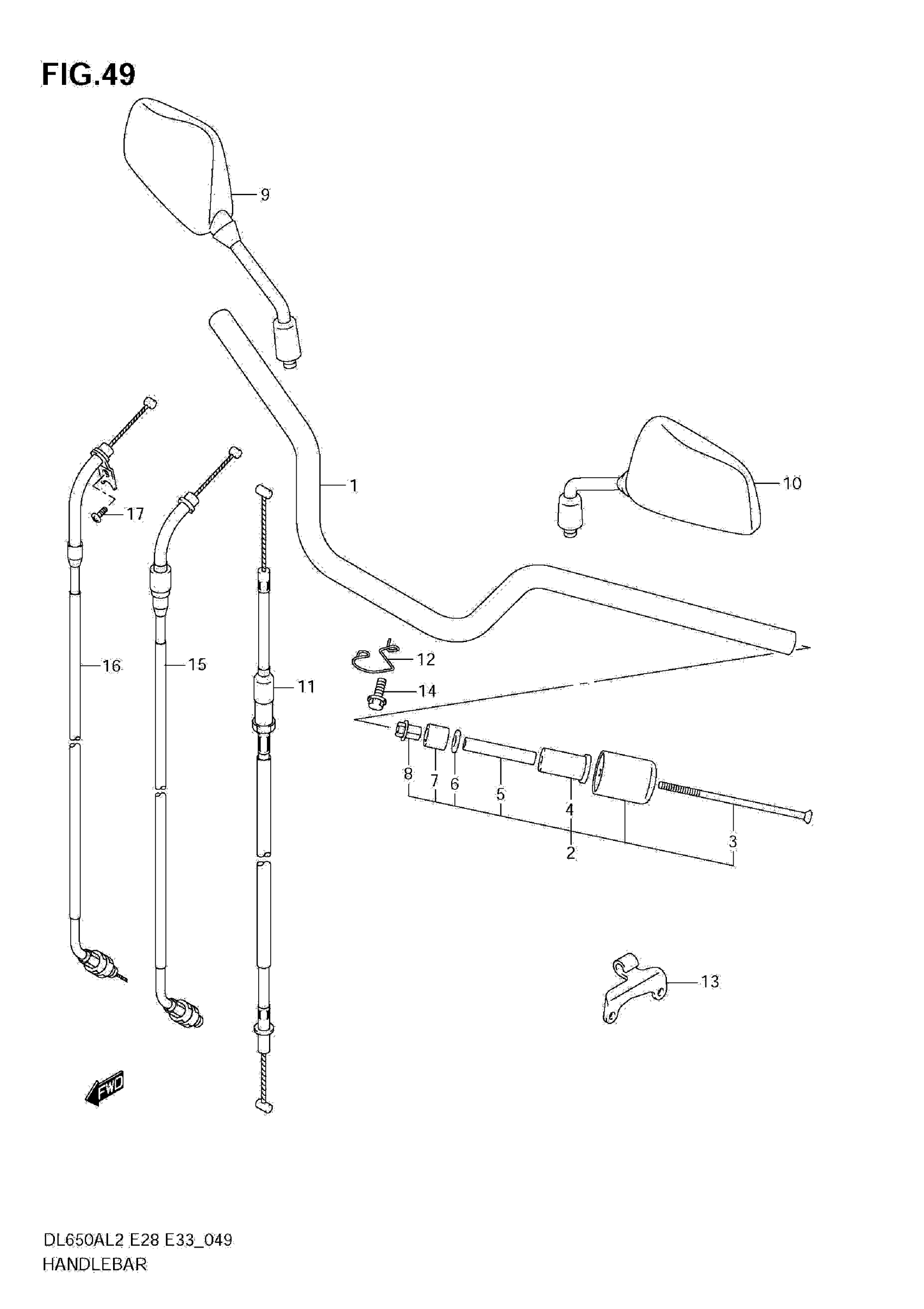 FIG.49

9

1

10

17

16

15

11

12

14

8

7

6

5

4

2

3

13

FWD

DL650AL2 E28 E33_049
HANDLEBAR