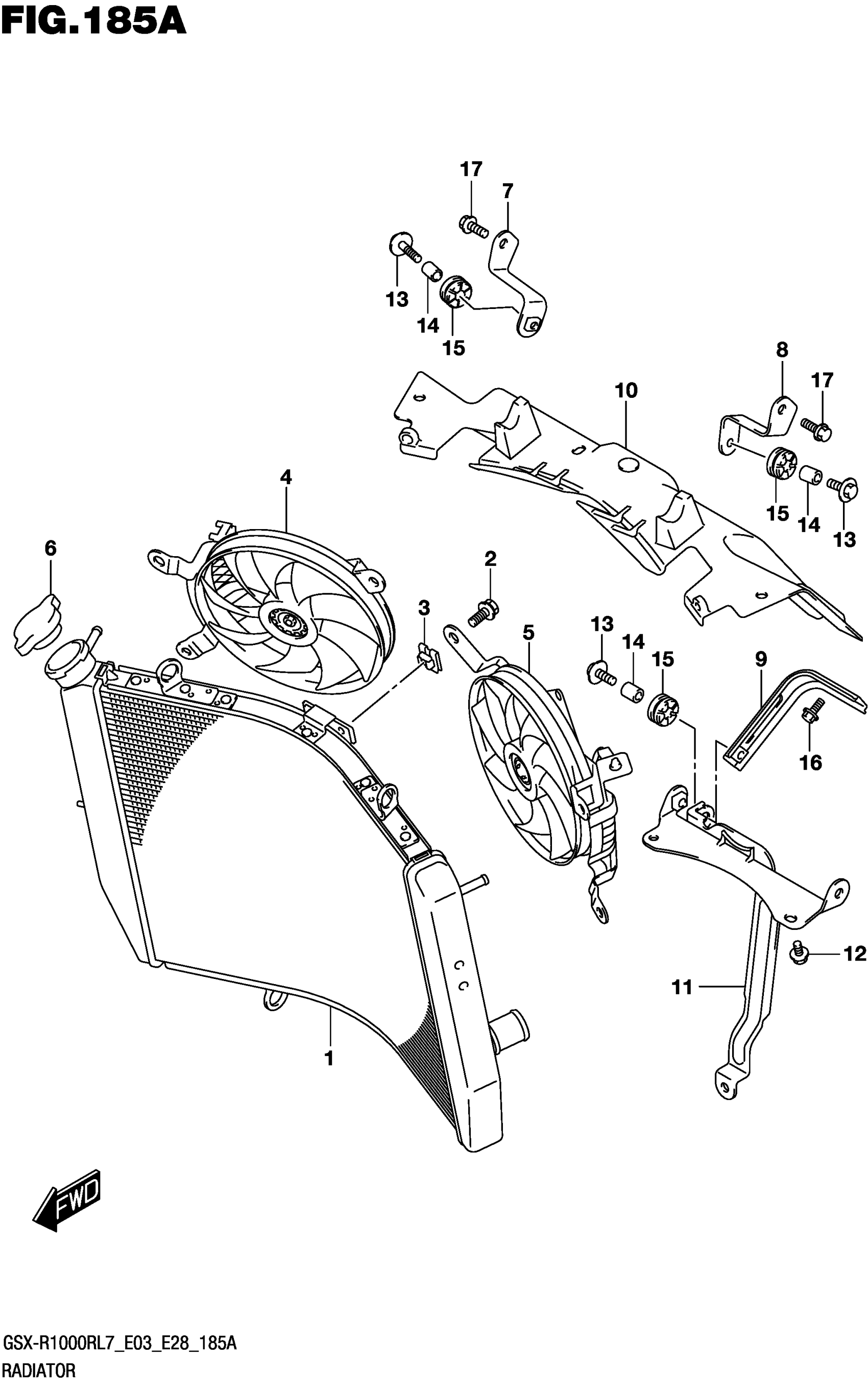 FIG.185A

17
7
13
14
15
8
17
10
15
14
13
4
6
2
3
5
13
14
15
9
16
12
11
1

FWD

GSX-R1000RL7_E03_E28_185A
RADIATOR