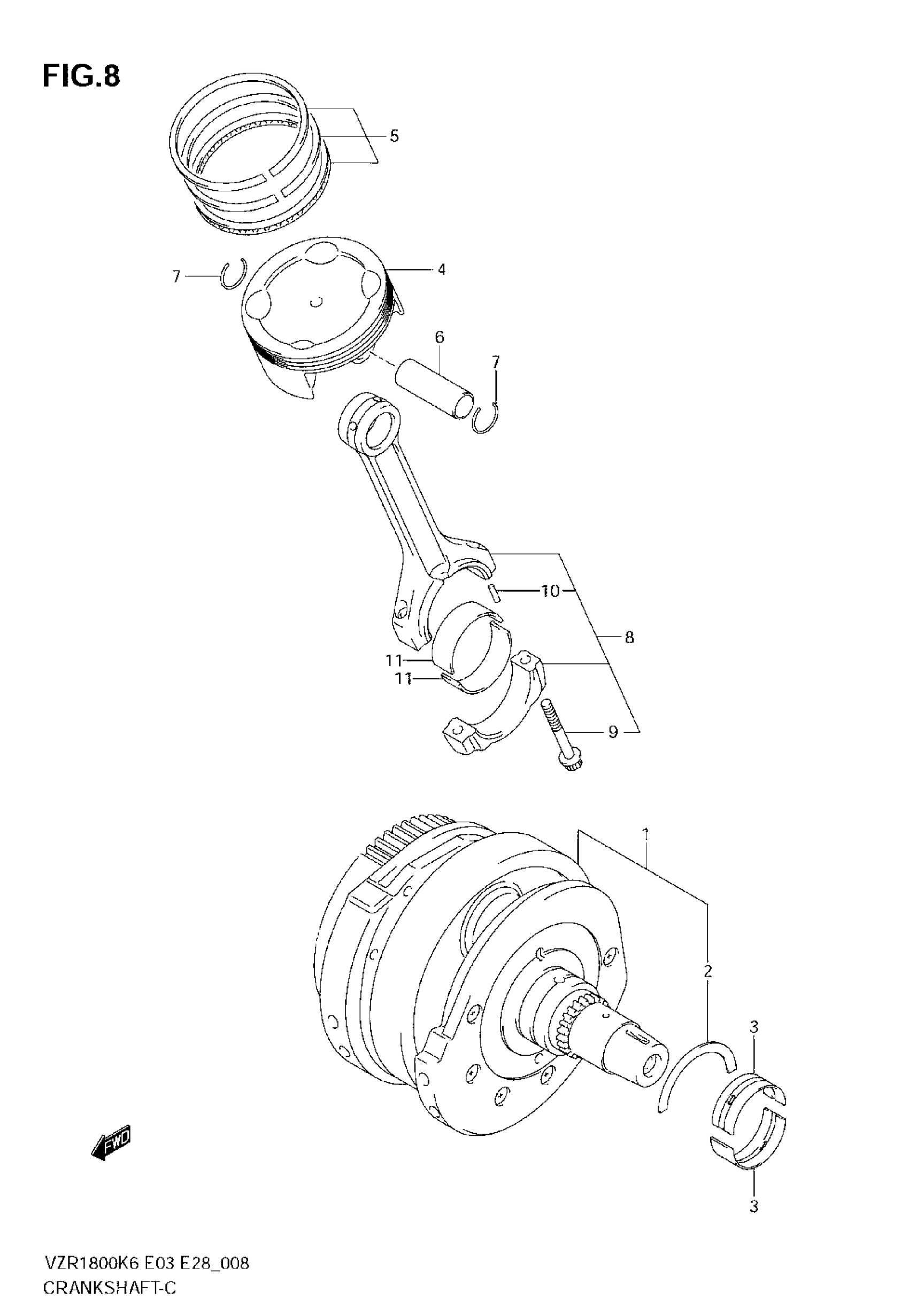 FIG.8

5

7

4

6

7

10

8

11

11

9

1

2

3

3

FWD

VZR1800K6 E03 E28_008
CRANKSHAFT-C