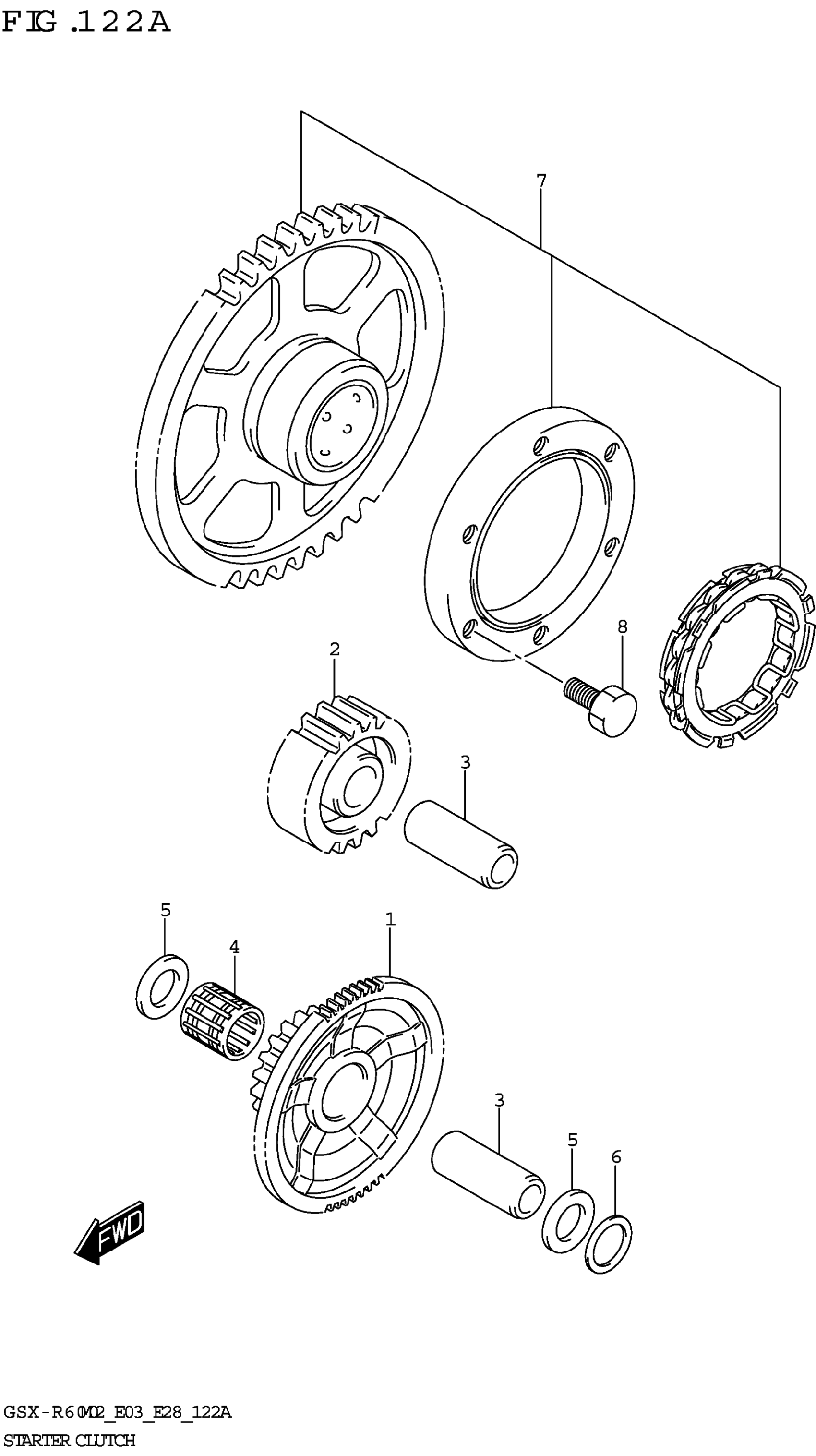 FIG.122A

7

8

2

3

5

4

1

3

5

6

FWD

GSX-R600M2_E03_E28_122A

STARTER CLUTCH