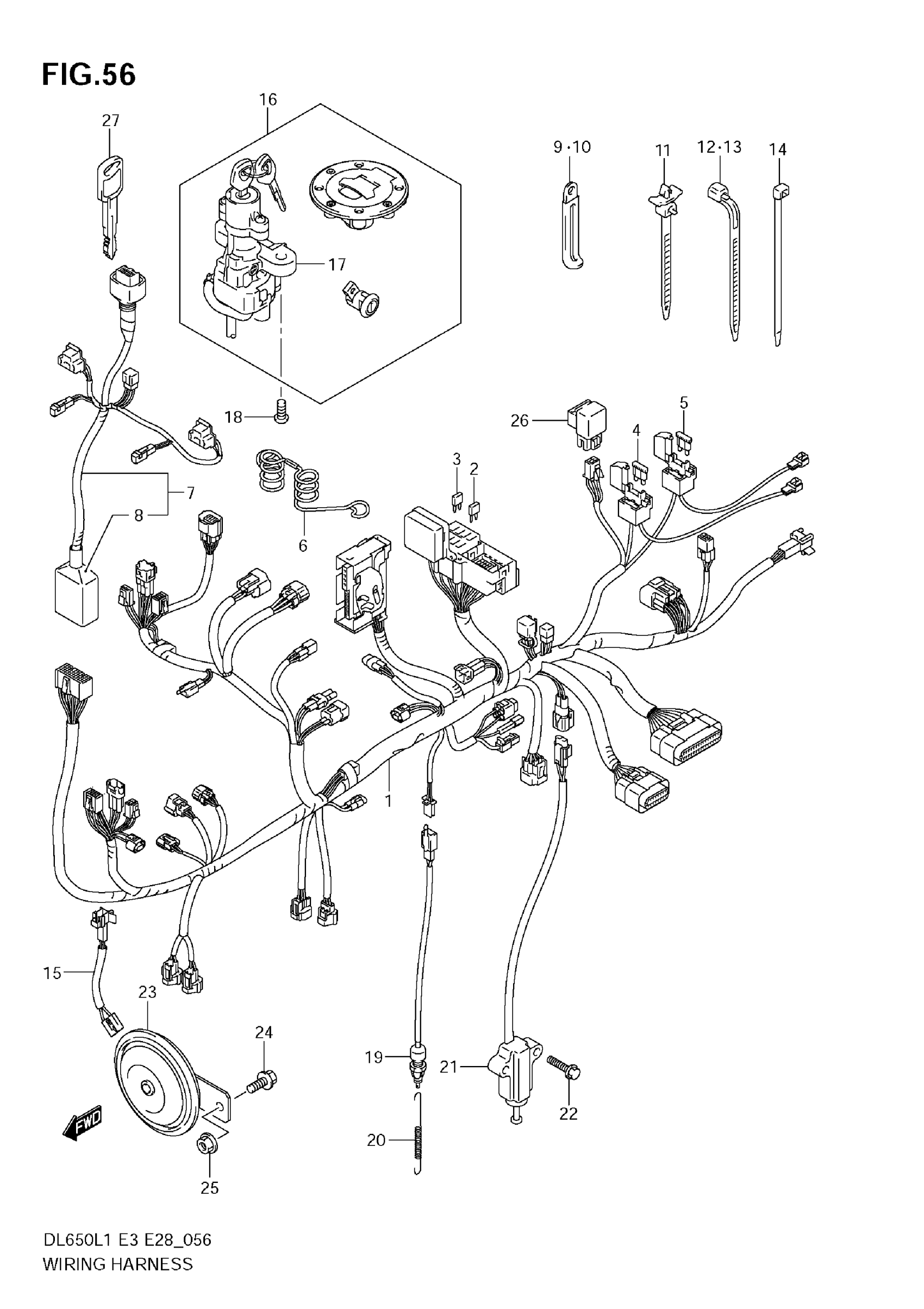 FIG.56

16

27

9·10

11

12·13

14

17

18

26

5

4

3

2

7

8

6

1

15

23

24

19

21

22

20

25

FWD

DL650L1 E3 E28_056
WIRING HARNESS