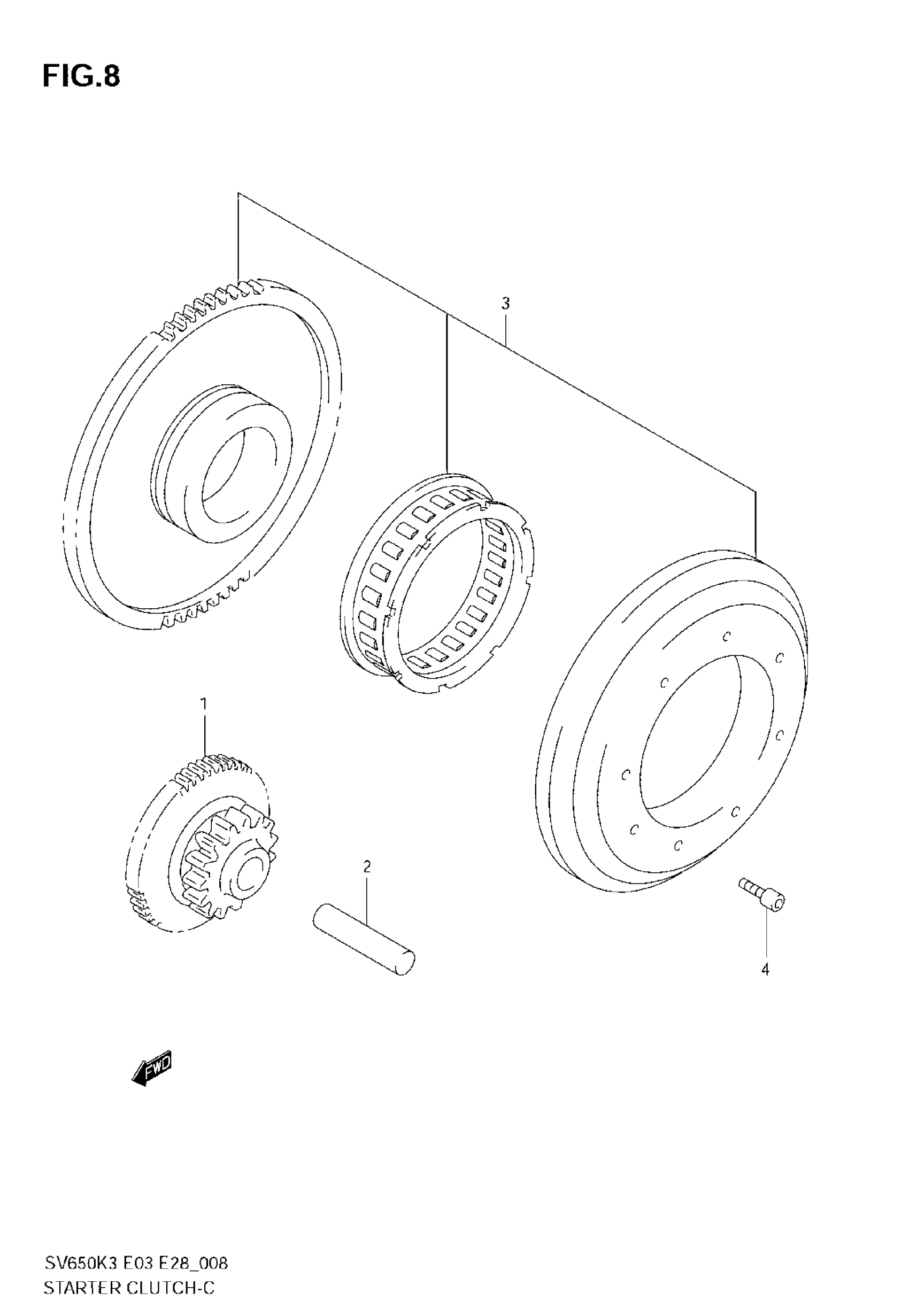 FIG.8

3

1

2

4

FWD

SV650K3 E03 E28_008
STARTER CLUTCH-C