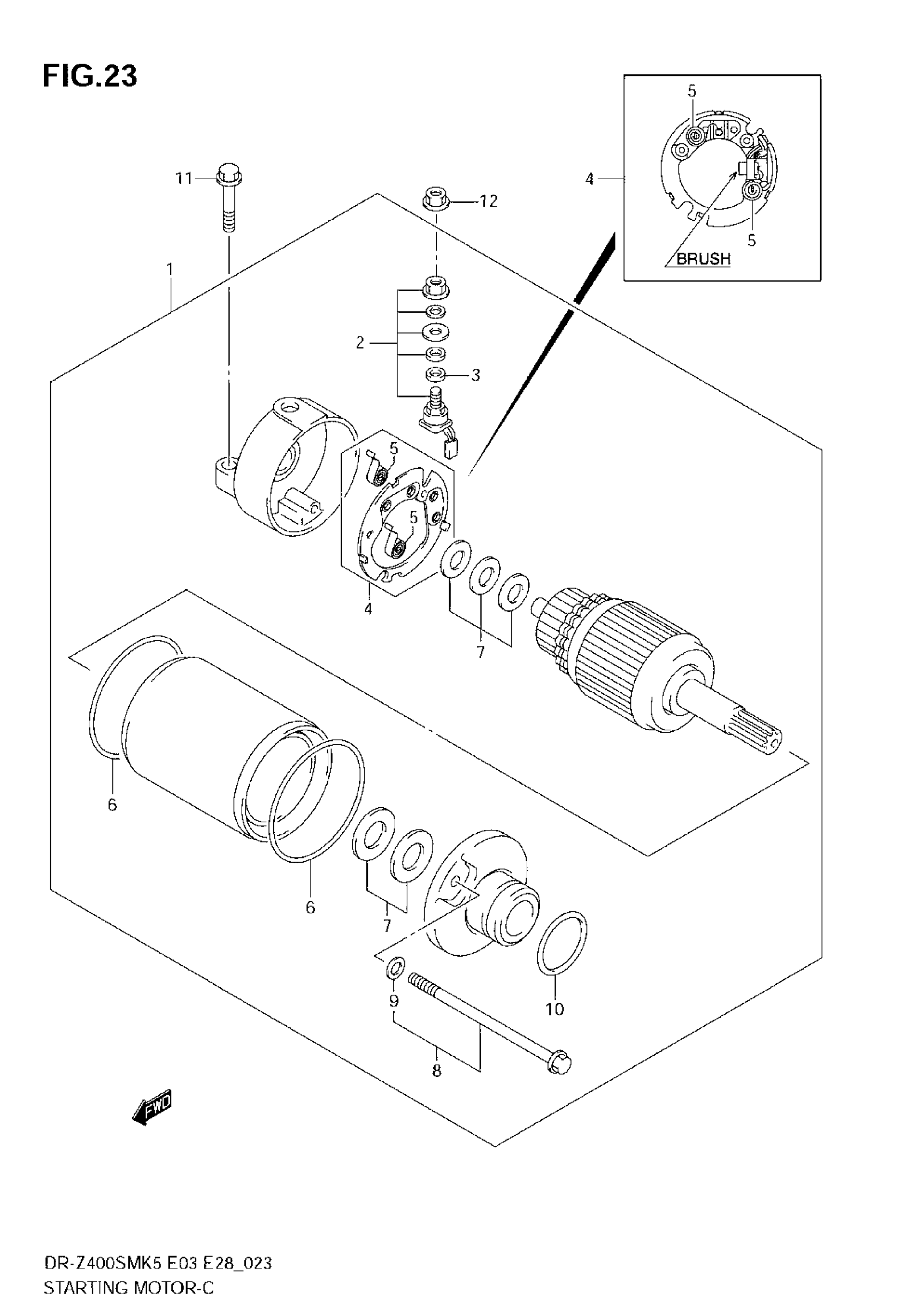 FIG.23

5
4
5
BRUSH

11
12
1
2
3
5
5
4
7
6
6
7
9
10
8
FWD

DR-Z400SMK5 E03 E28_023
STARTING MOTOR-C