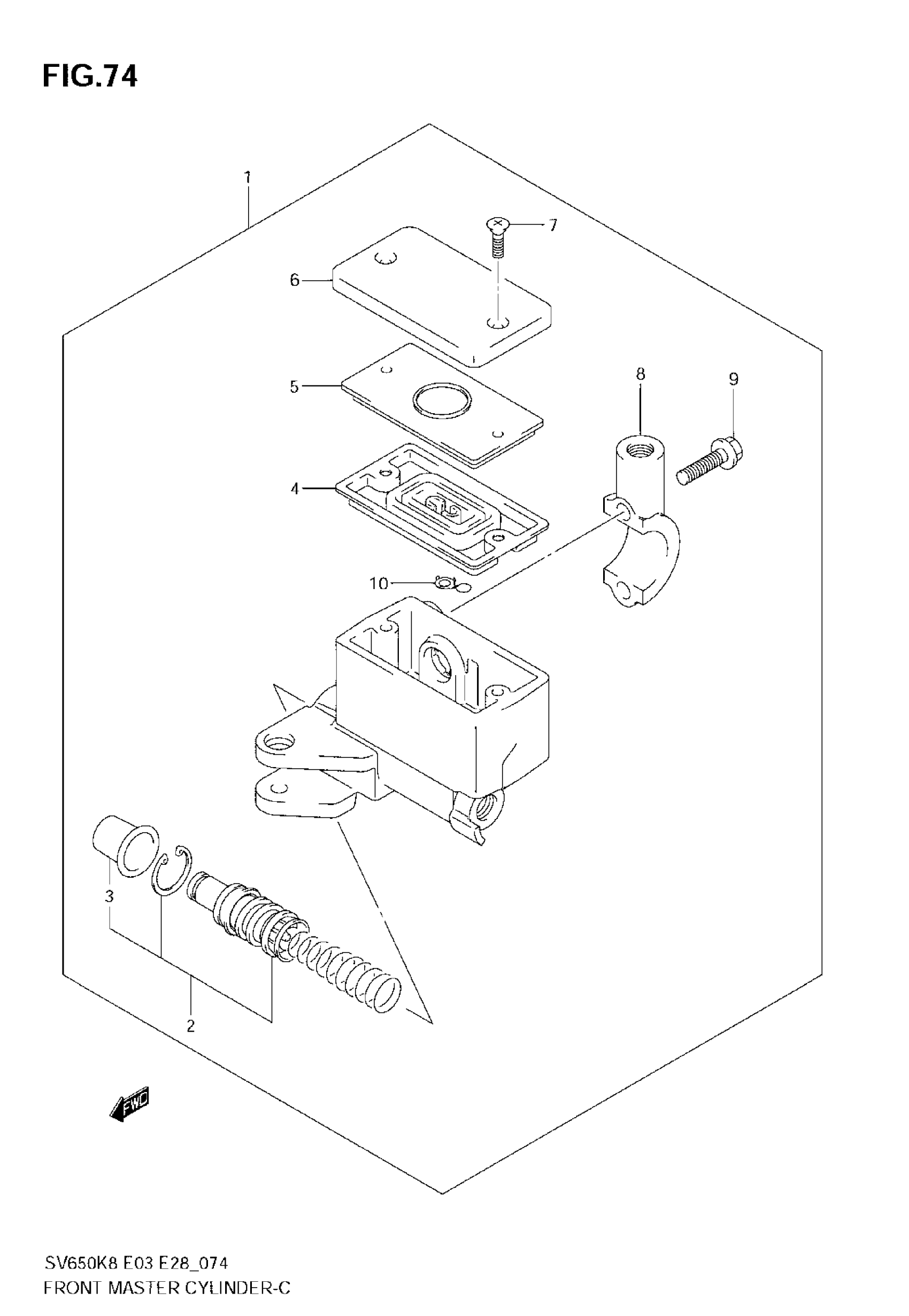 FIG.74

1

7

6

5

8

9

4

10

3

2

FWD

SV650K8 E03 E28_074
FRONT MASTER CYLINDER-C