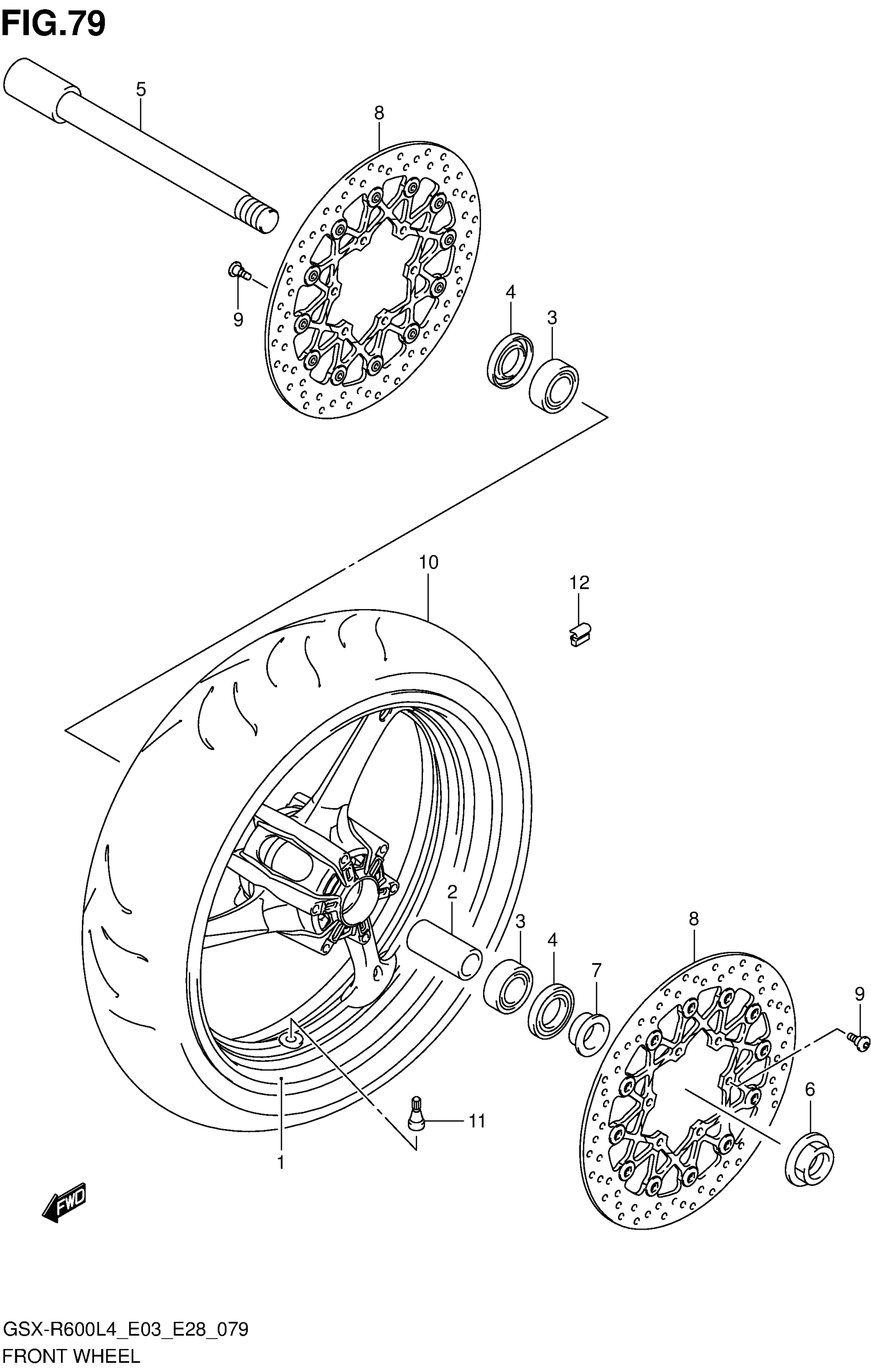 FIG.79

5

8

9

4

3

10

12

2

3

4

7

8

9

6

11

1

FWD

GSX-R600L4_E03_E28_079
FRONT WHEEL