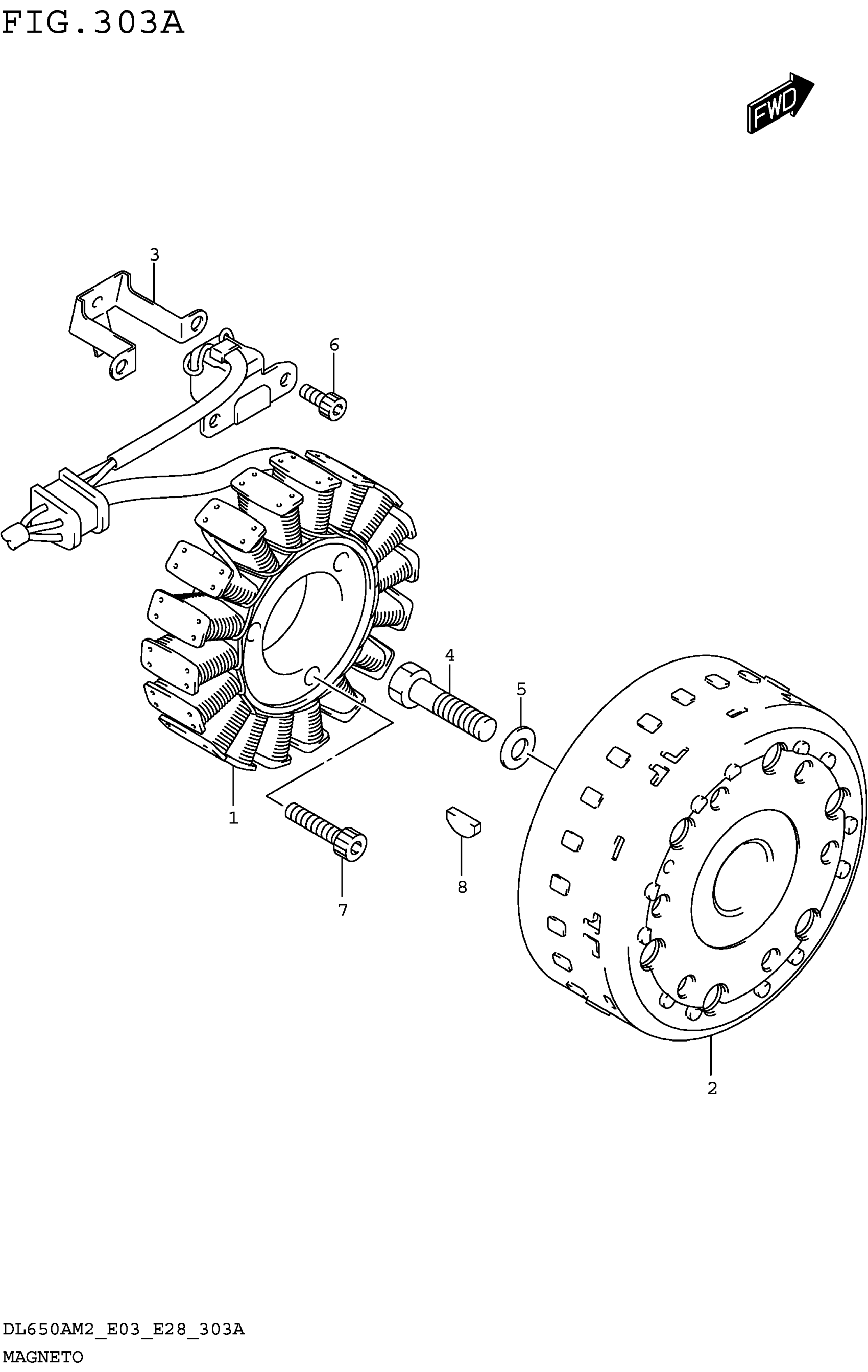 FIG.303A

FWD

3

6

4

5

1

7

8

2

DL650AM2_E03_E28_303A
MAGNETO