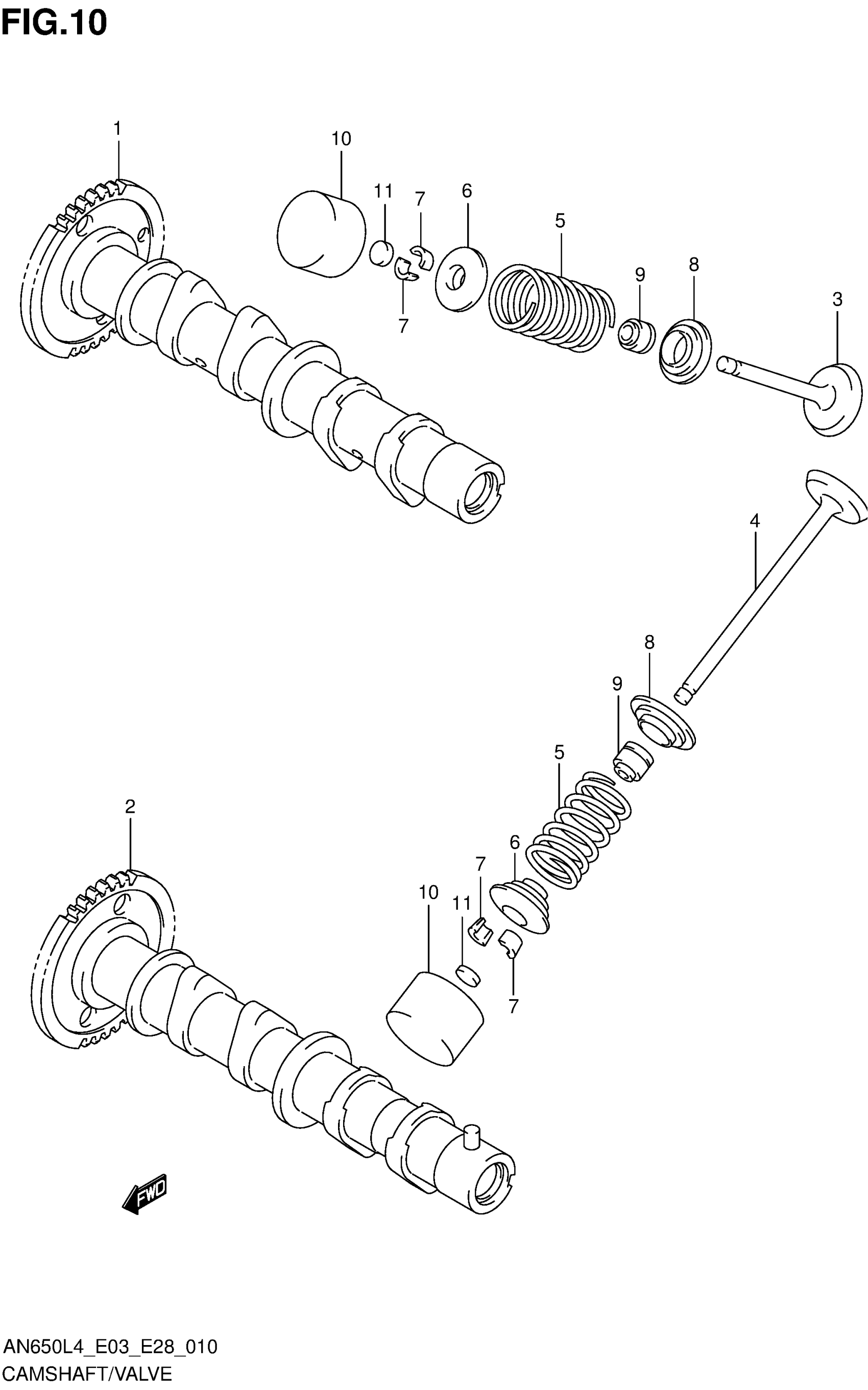 FIG.10

1
10
11
7
6
5
9
8
3
7
4
8
9
5
2
6
7
10
11
7
FWD

AN650L4_E03_E28_010
CAMSHAFT/VALVE