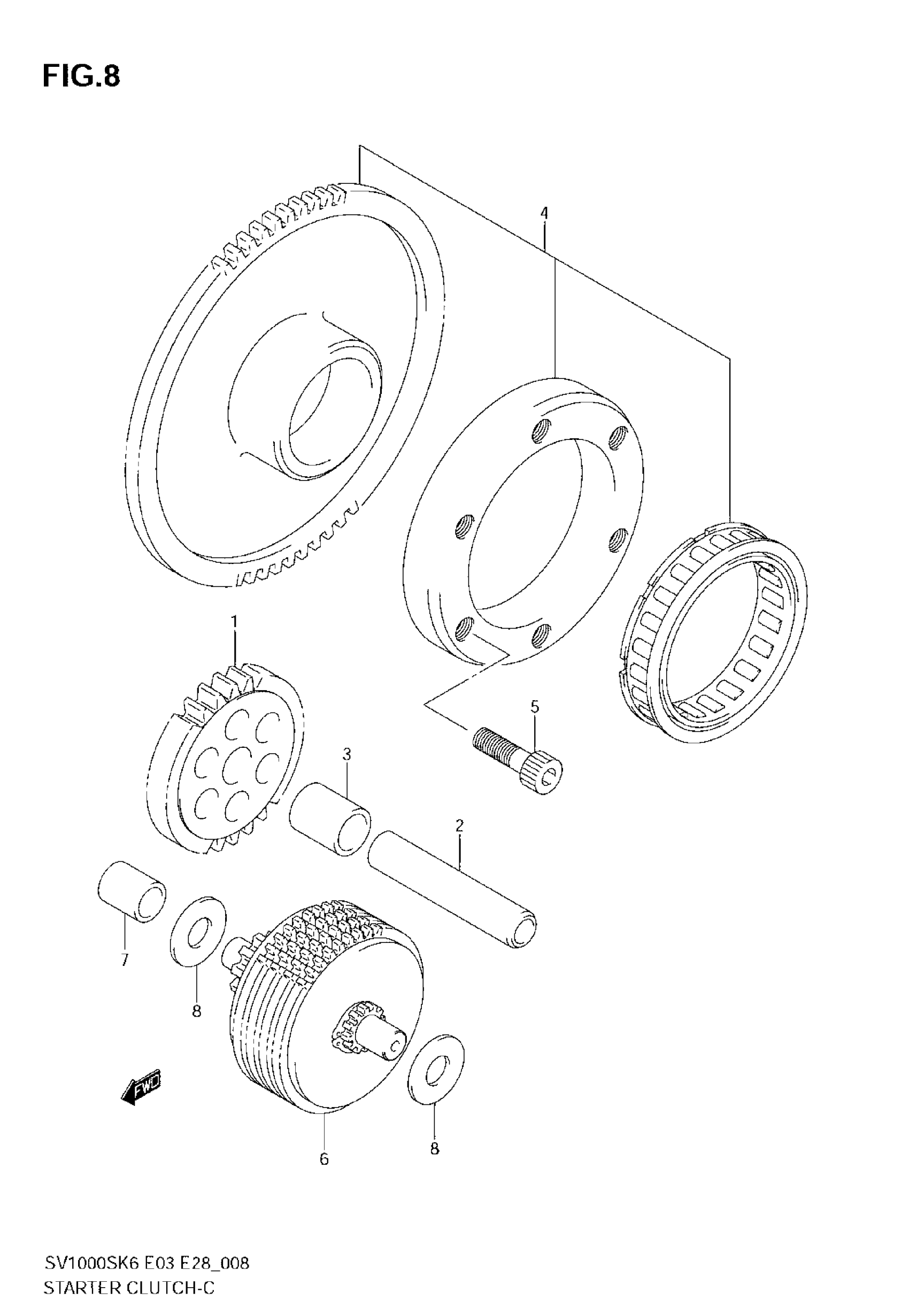 FIG.8

4

1

5

3

2

7

8

FWD

6

8

SV1000SK6 E03 E28_008
STARTER CLUTCH-C