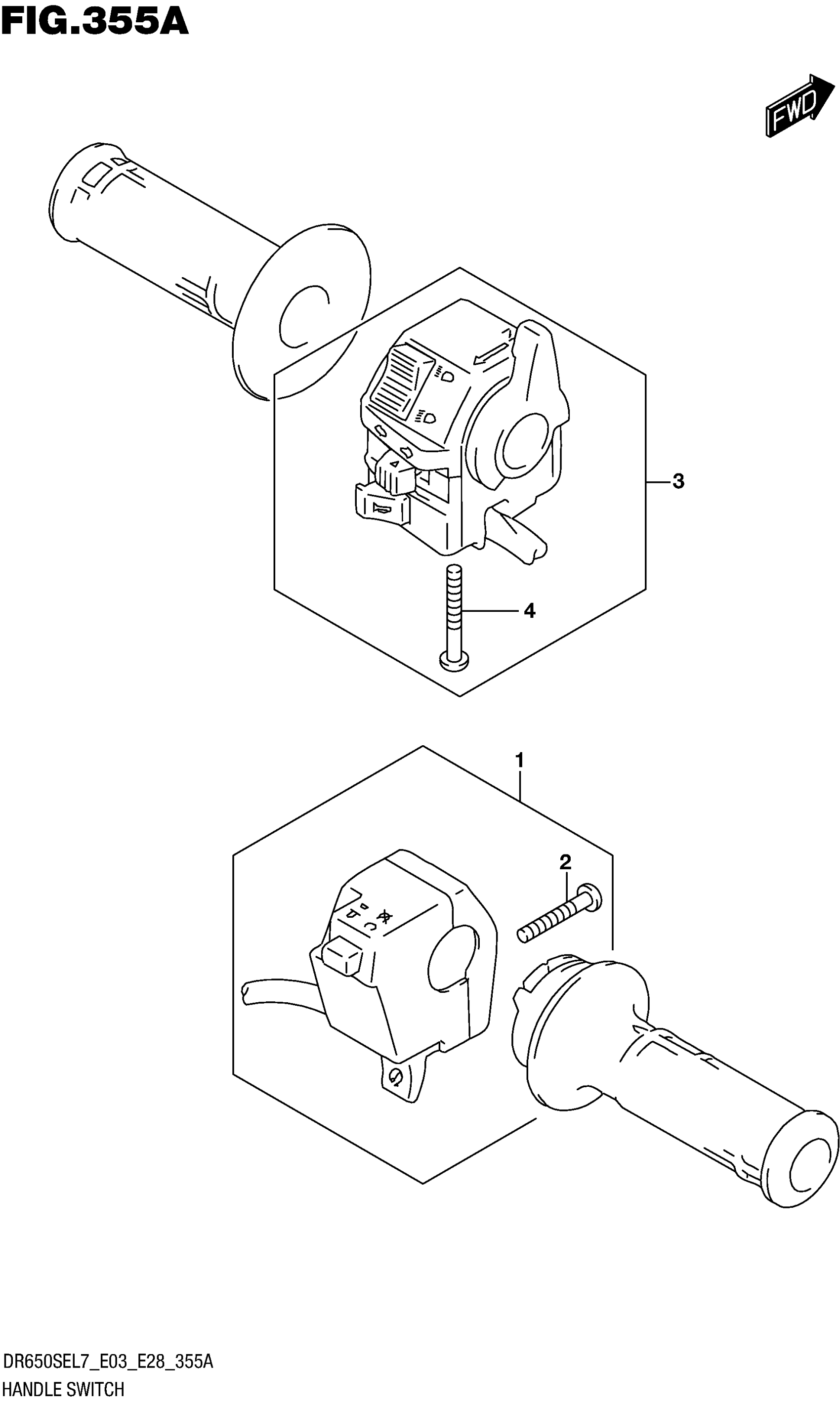 FIG.355A

FWD

3

4

1

2

DR650SEL7_E03_E28_355A
HANDLE SWITCH