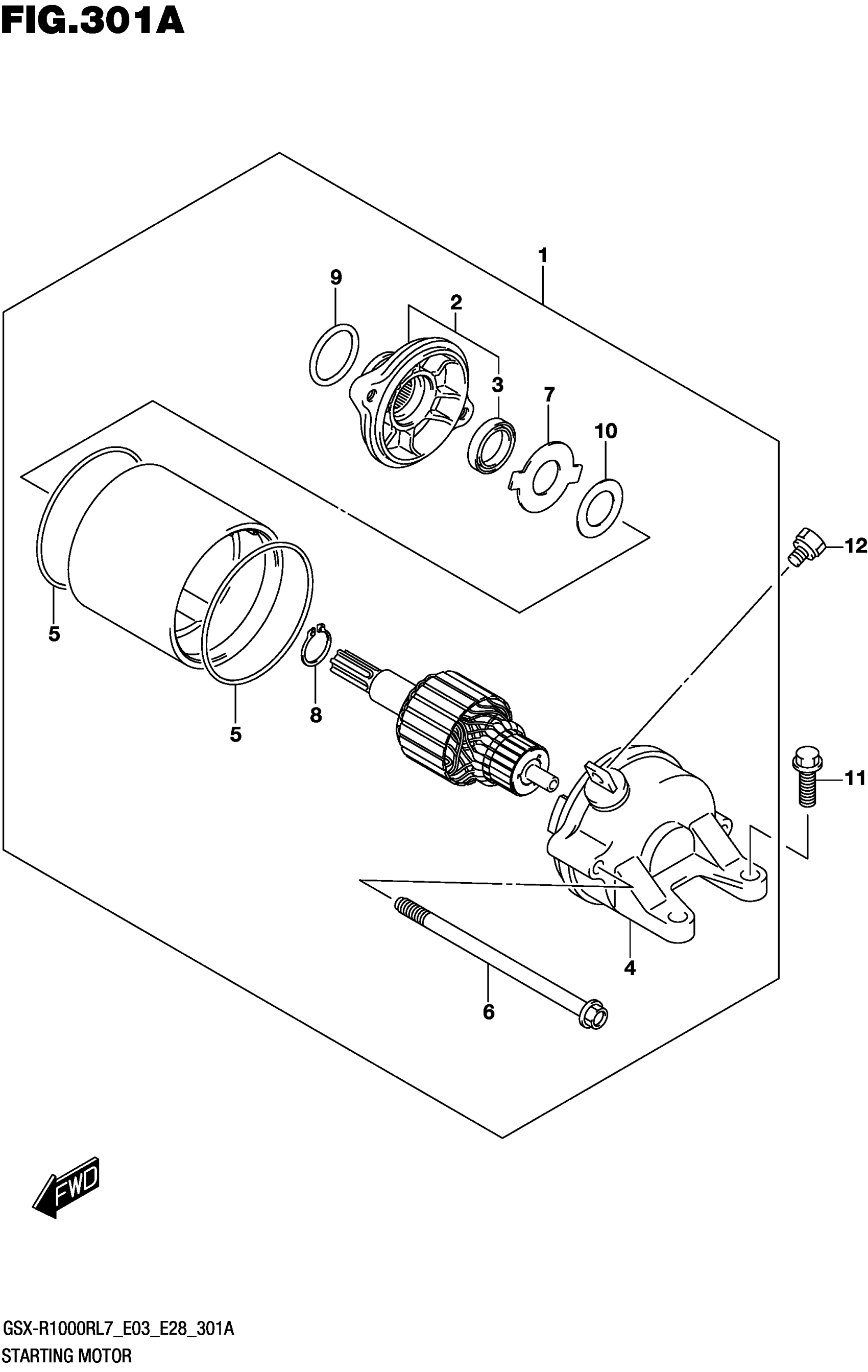 FIG.301A

1
9
2
3
7
10
12
5
5
8
11
4
6

FWD

GSX-R1000RL7_E03_E28_301A
STARTING MOTOR