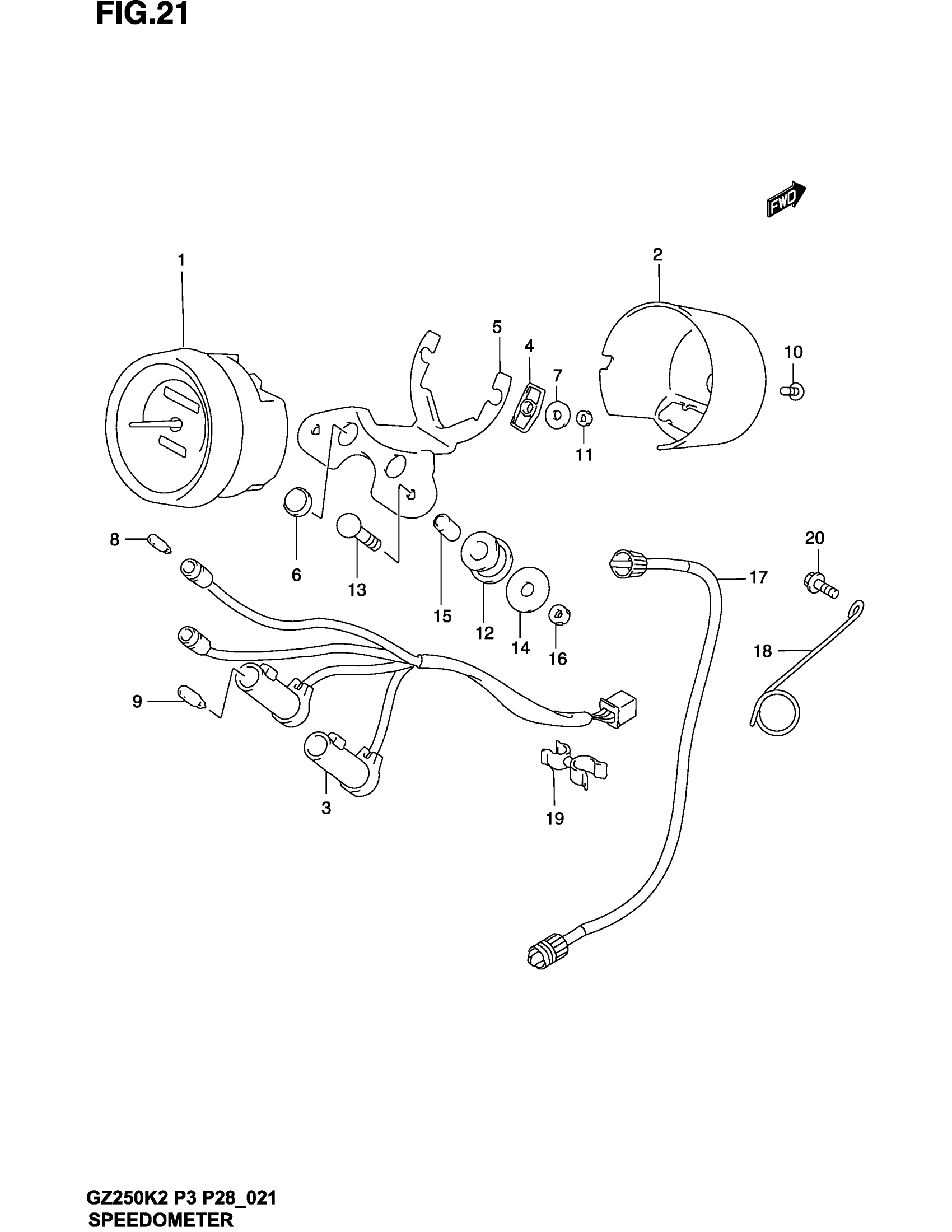 FIG.21

FWD

1
2
5
4
7
10
11
8
6
13
15
12
14
16
17
20
18
9
3
19

GZ250K2 P3 P28_021
SPEEDOMETER