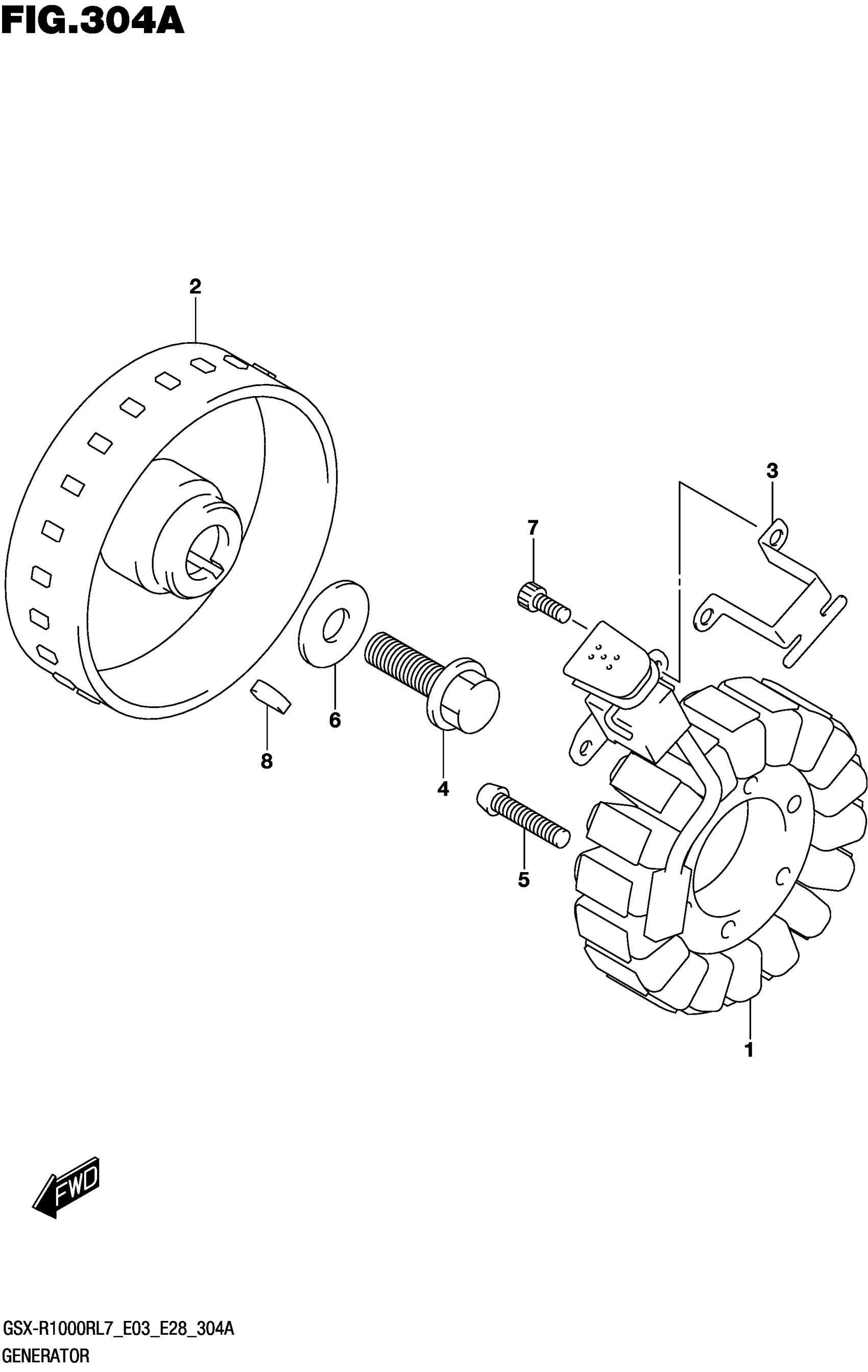 FIG.304A

2

3

7

6

8

4

5

1

FWD

GSX-R1000RL7_E03_E28_304A
GENERATOR