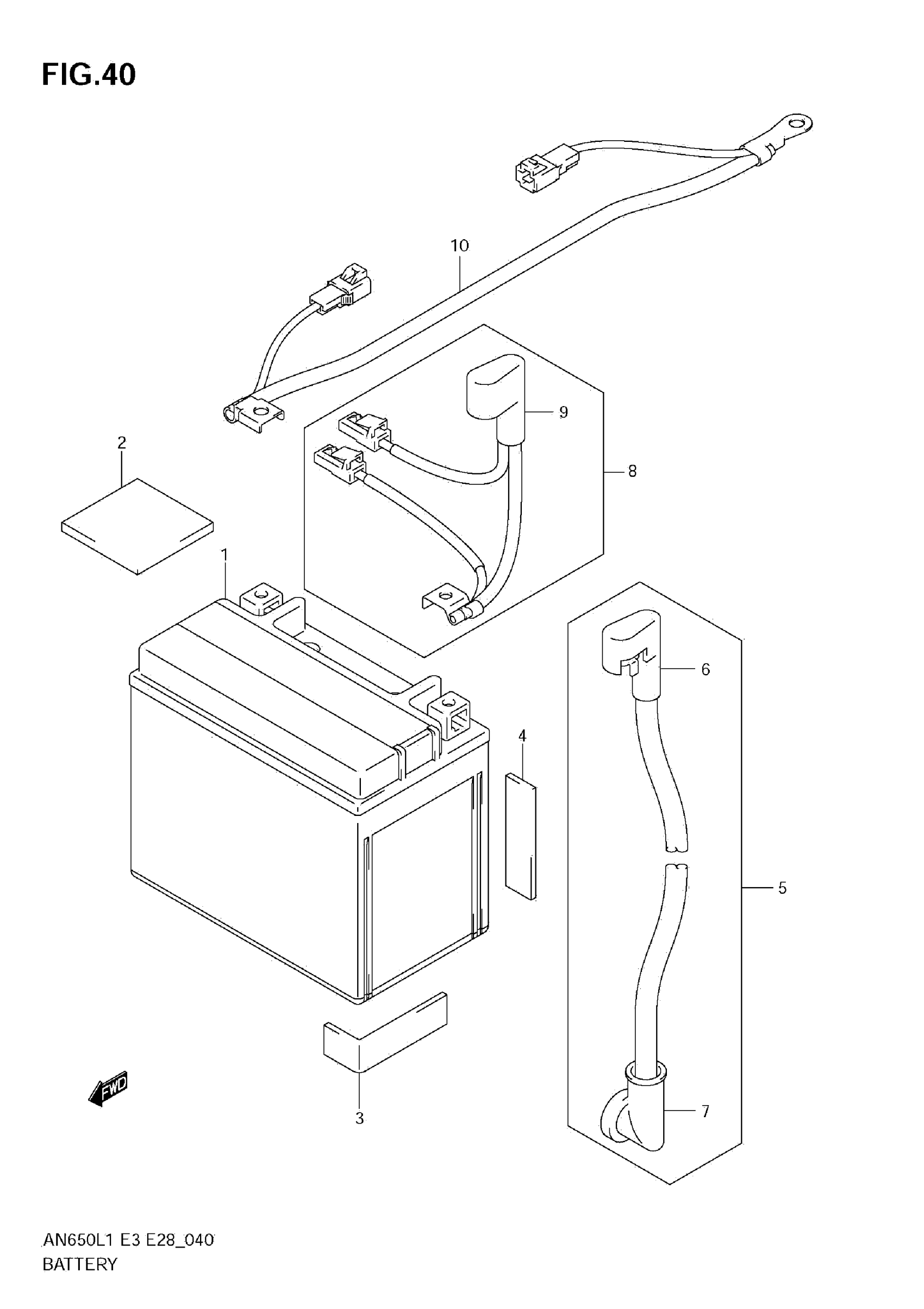 FIG.40

10

9

8

2

1

6

4

5

FWD

3

7

AN650L1 E3 E28_040
BATTERY