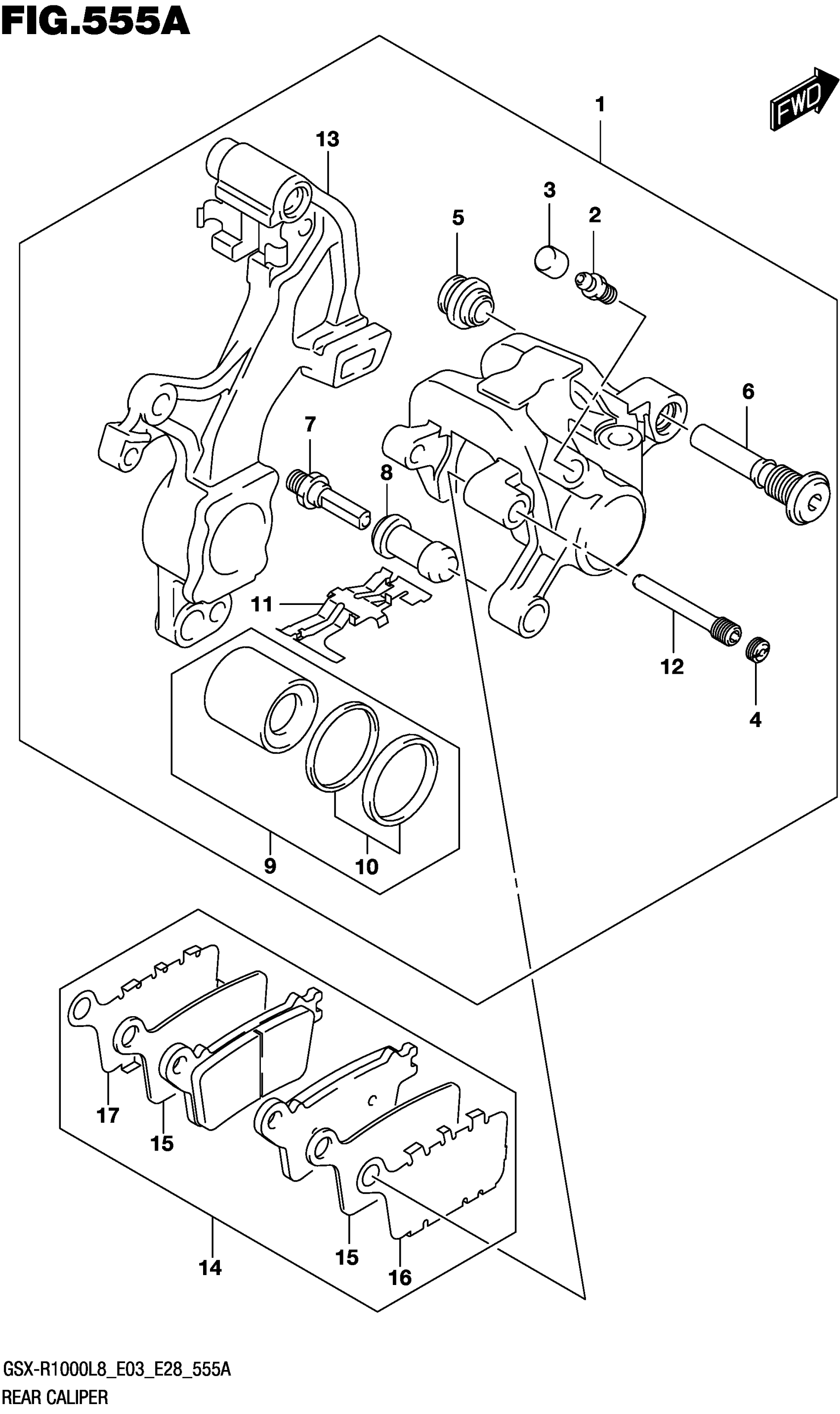 FIG.555A

FWD

1
13
3
2
5
6
7
8
11
12
4
9
10
17
15
15
16
14

GSX-R1000L8_E03_E28_555A
REAR CALIPER