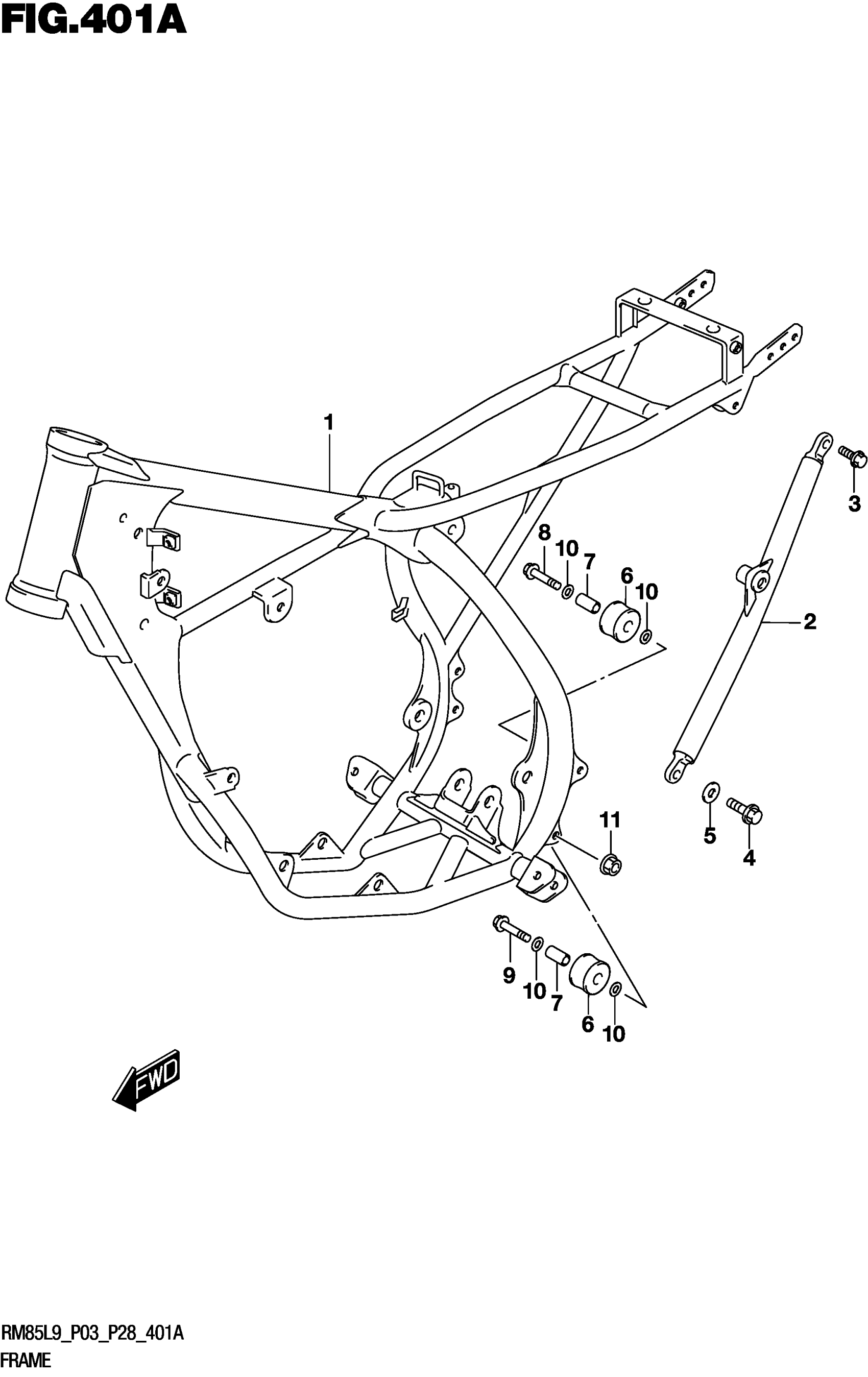 FIG.401A

1
3
8
10
7
6
10
2
11
5
4
9
10
7
6
10
FWD

RM85L9_P03_P28_401A
FRAME