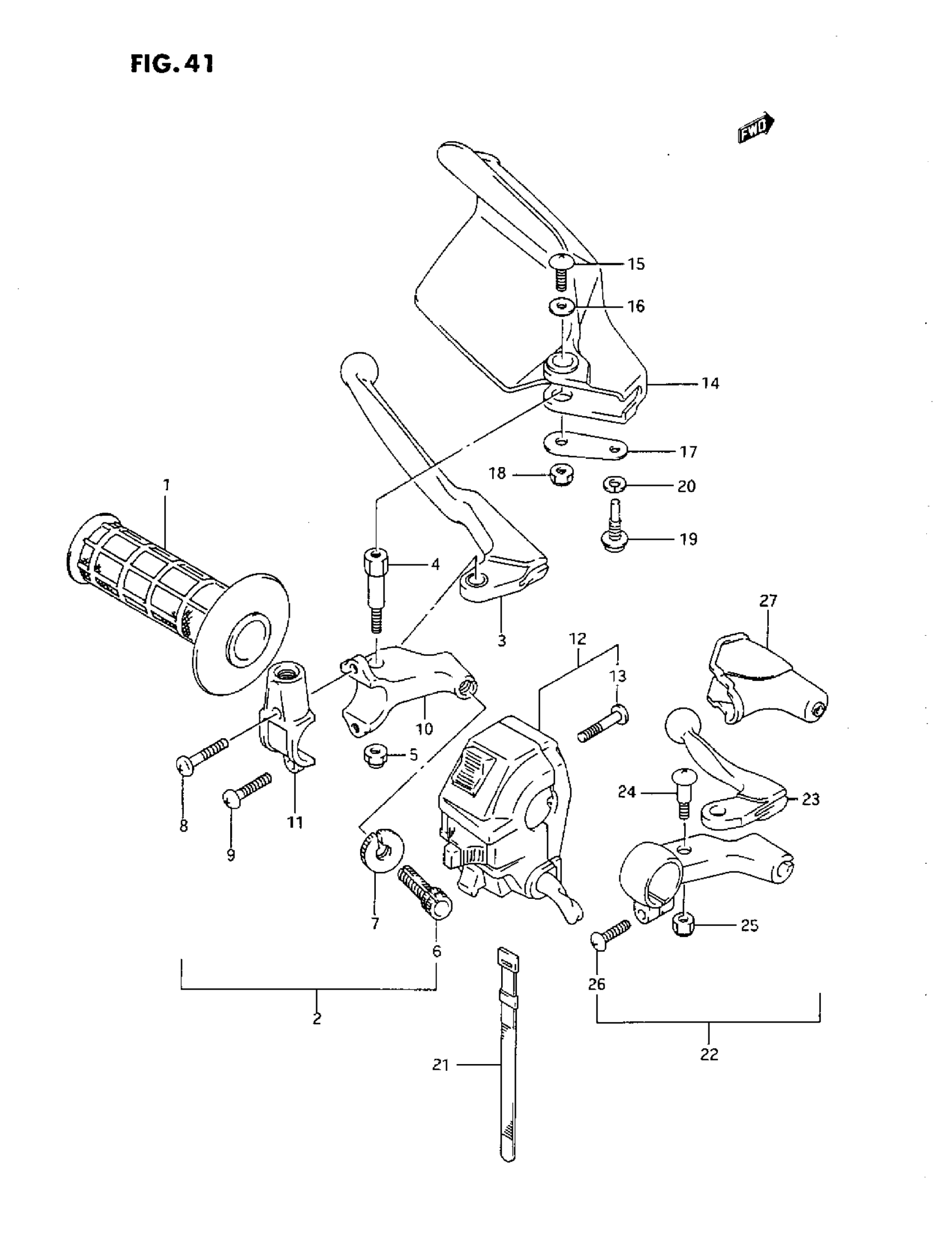 FIG. 41

FWD

15
16
14
17
18
20
19
1
4
3
27
12
13
10
5
24
23
8
11
9
7
6
25
26
2
22
21