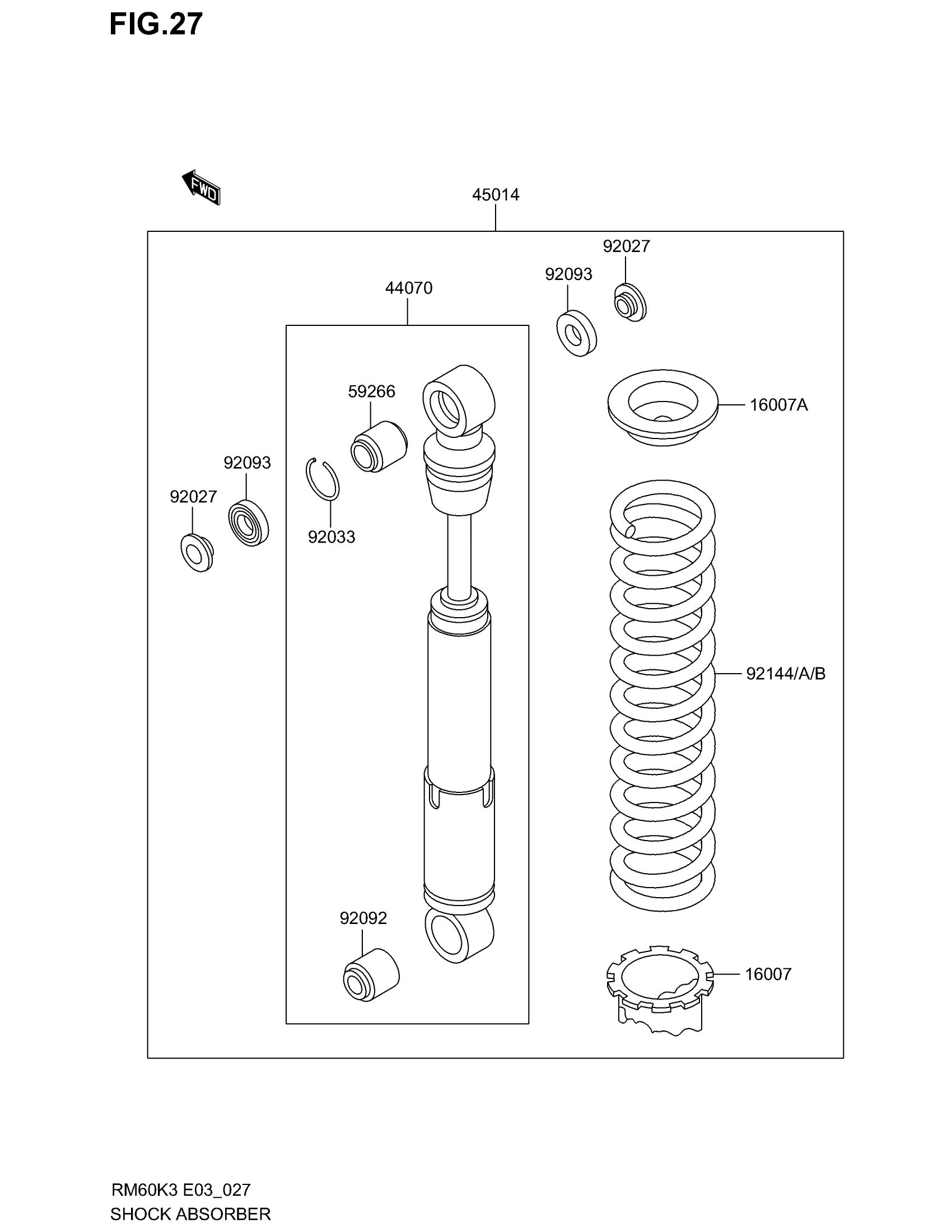 FIG.27

FWD

45014

92027

92093

44070

59266

16007A

92093

92027

92033

92144/A/B

92092

16007

RM60K3 E03_027
SHOCK ABSORBER