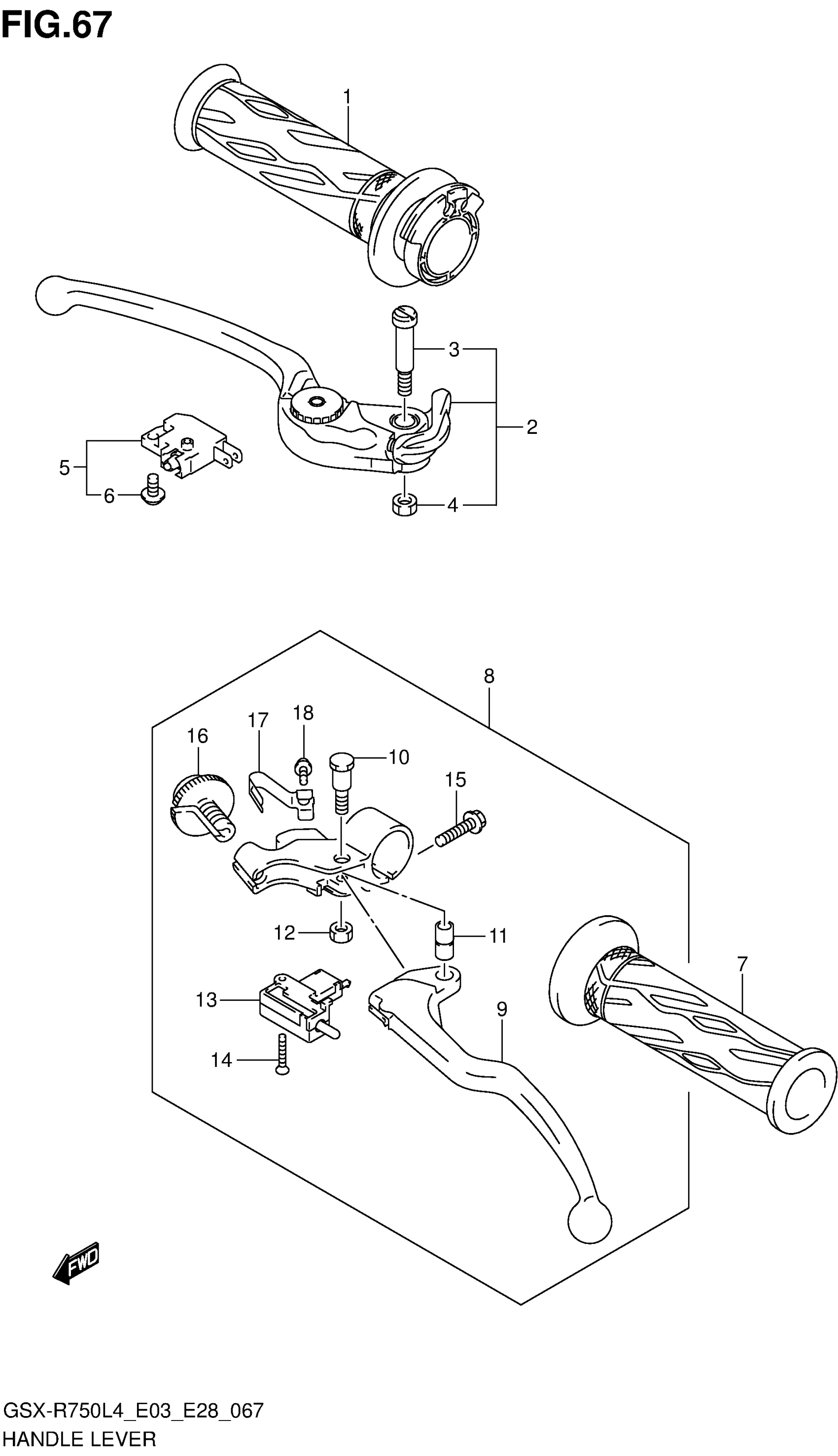 FIG.67

1

3

2

5

6

4

8

17

18

16

10

15

12

11

7

13

9

14

FWD

GSX-R750L4_E03_E28_067
HANDLE LEVER