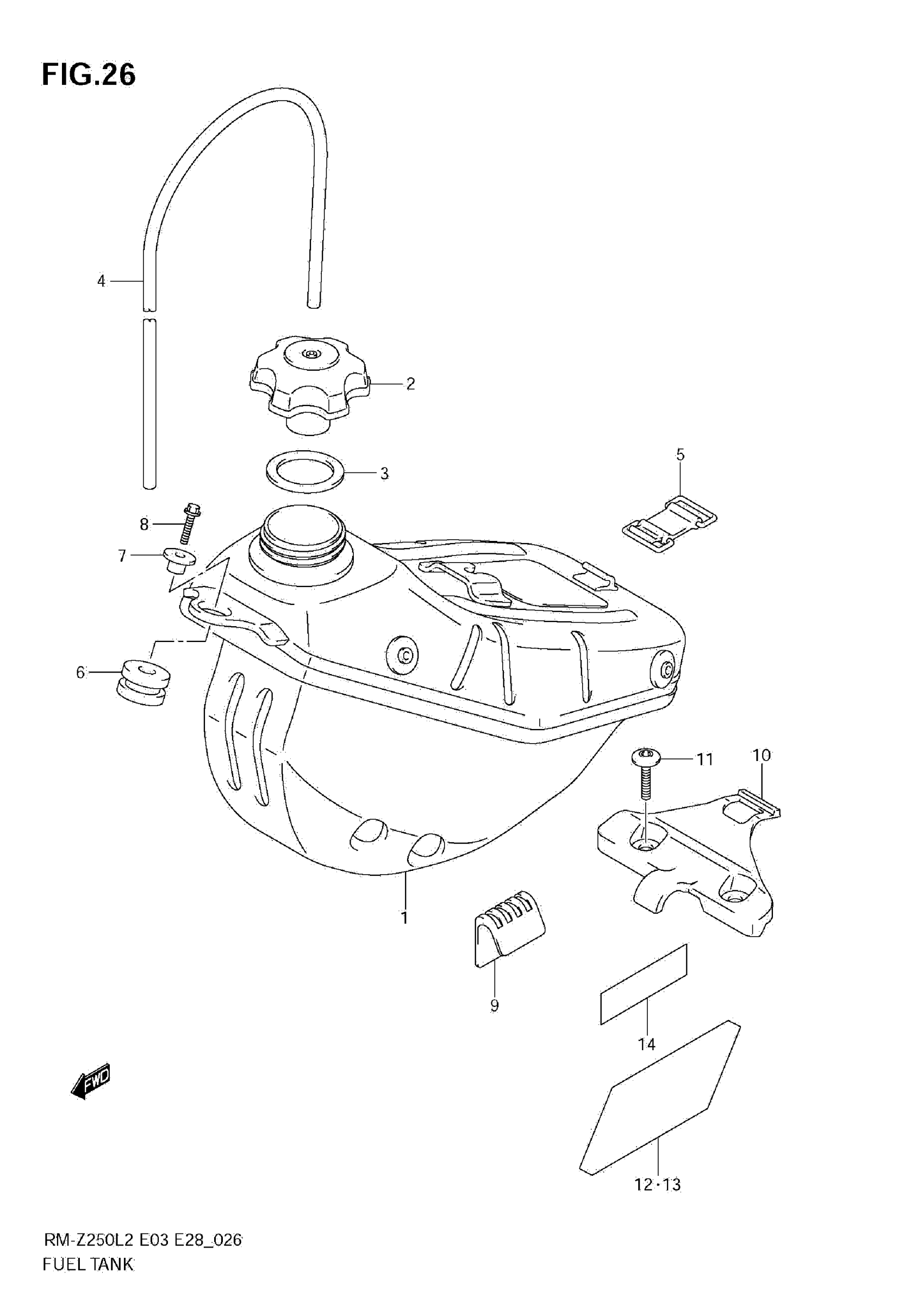 FIG.26

4

2

3

5

8

7

6

11

10

1

9

14

FWD

12·13

RM-Z250L2 E03 E28_026
FUEL TANK