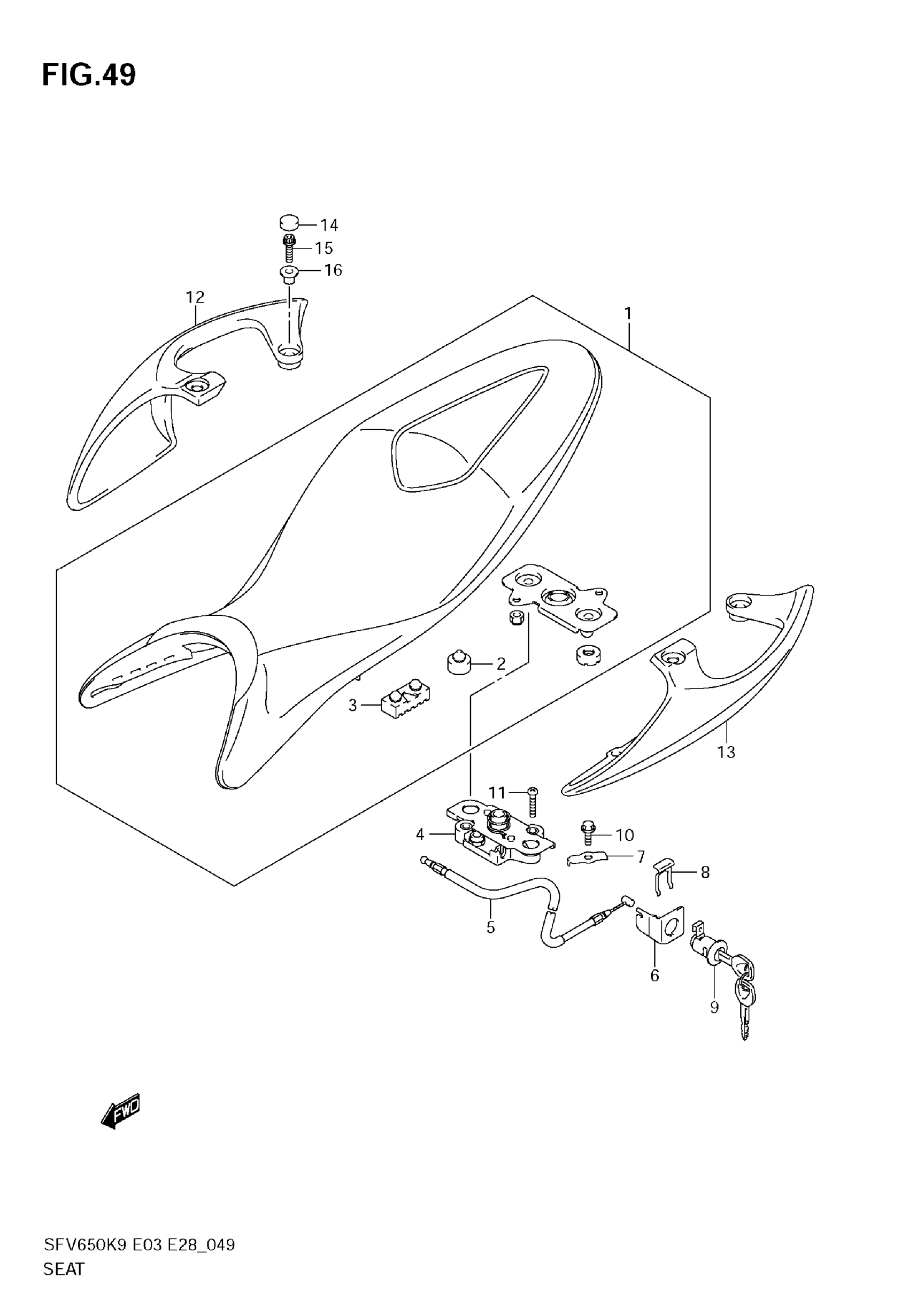 FIG.49

14
15
16
12
1
2
3
13
11
4
10
7
8
5
6
9

FWD

SFV650K9 E03 E28_049
SEAT