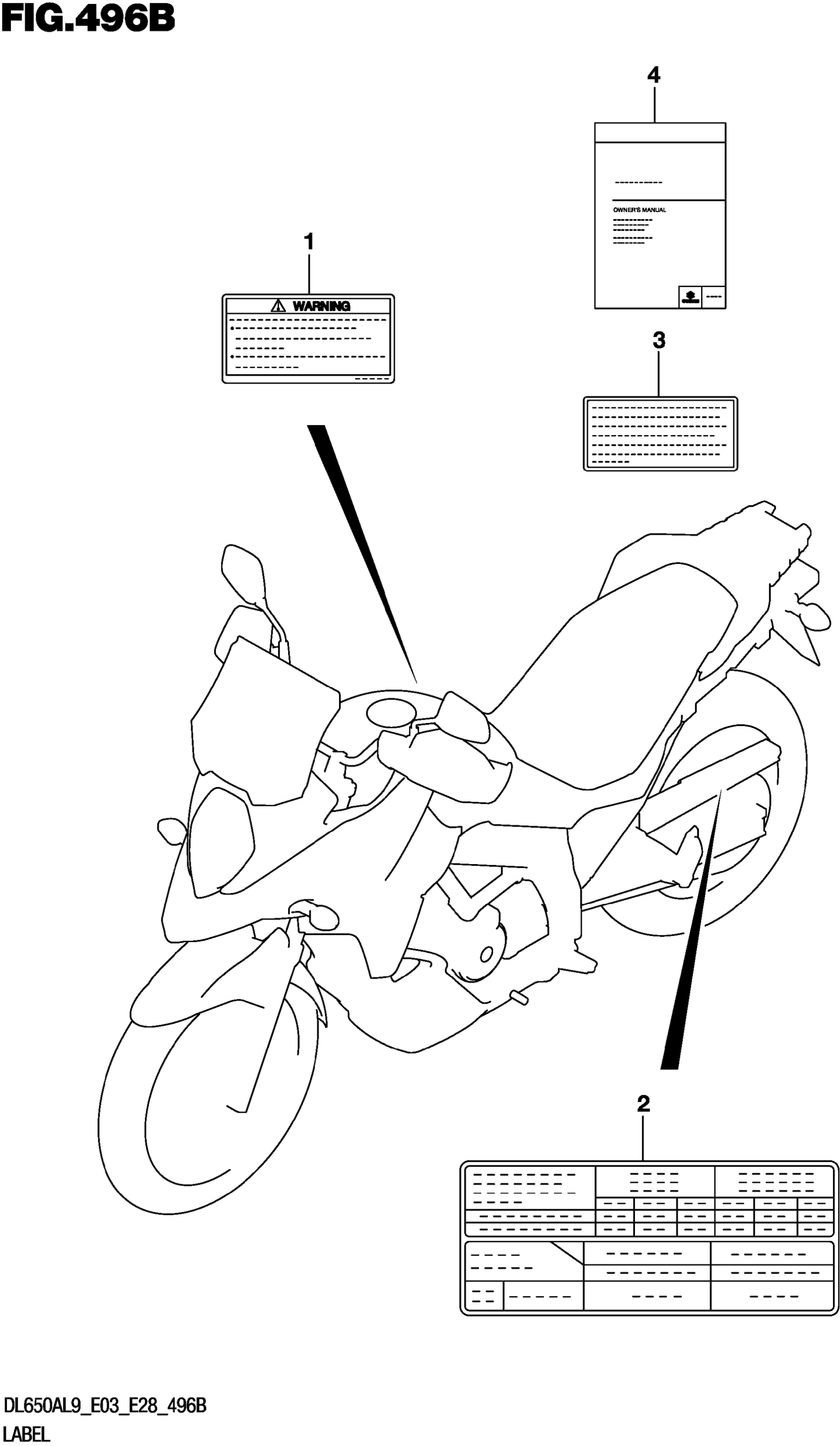 FIG.496B

4

OWNER'S MANUAL

1

WARNING

3

2

DL650AL9_E03_E28_496B
LABEL