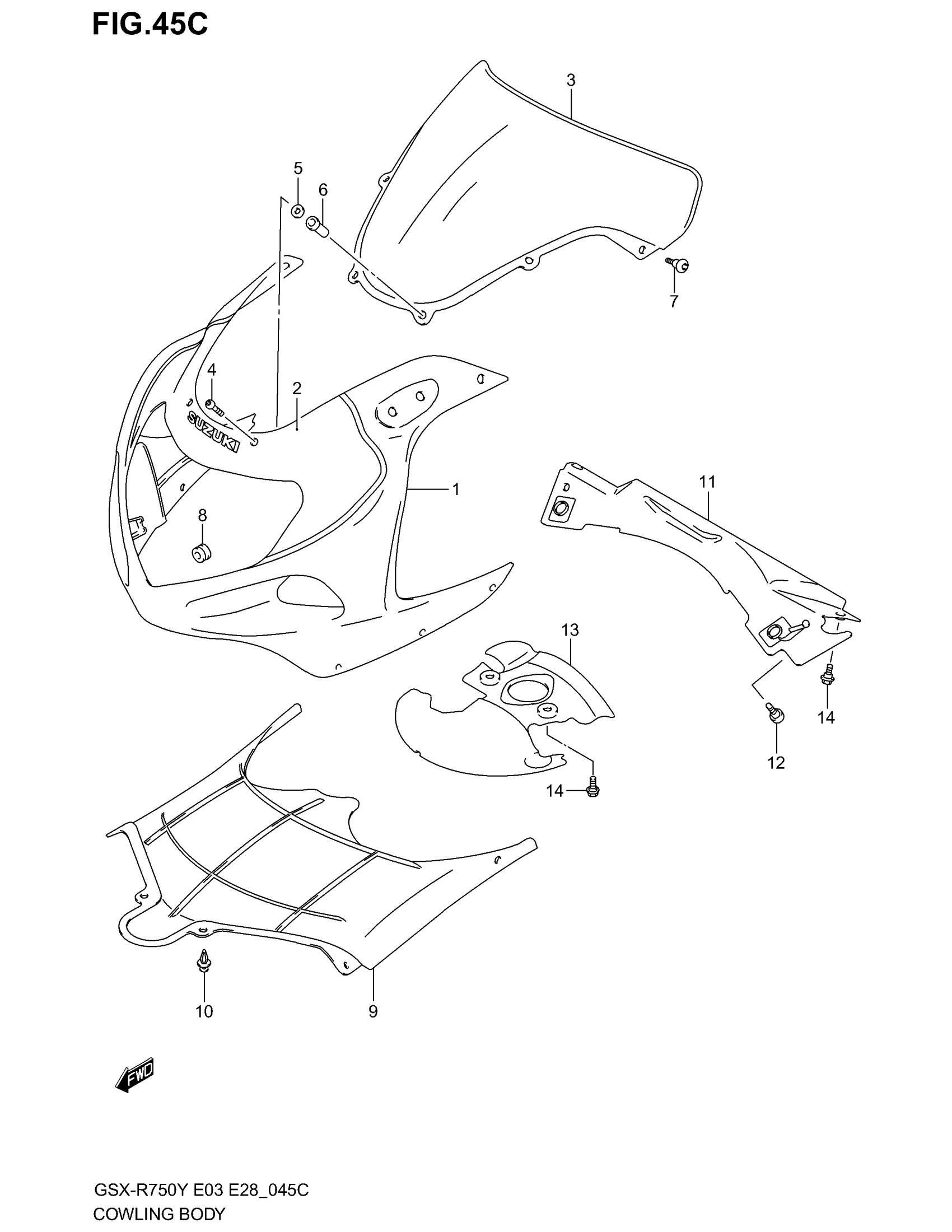 FIG.45C

3

5

6

7

4

2

SUZUKI

1

8

11

13

14

12

14

10

9

FWD

GSX-R750Y E03 E28_045C
COWLING BODY