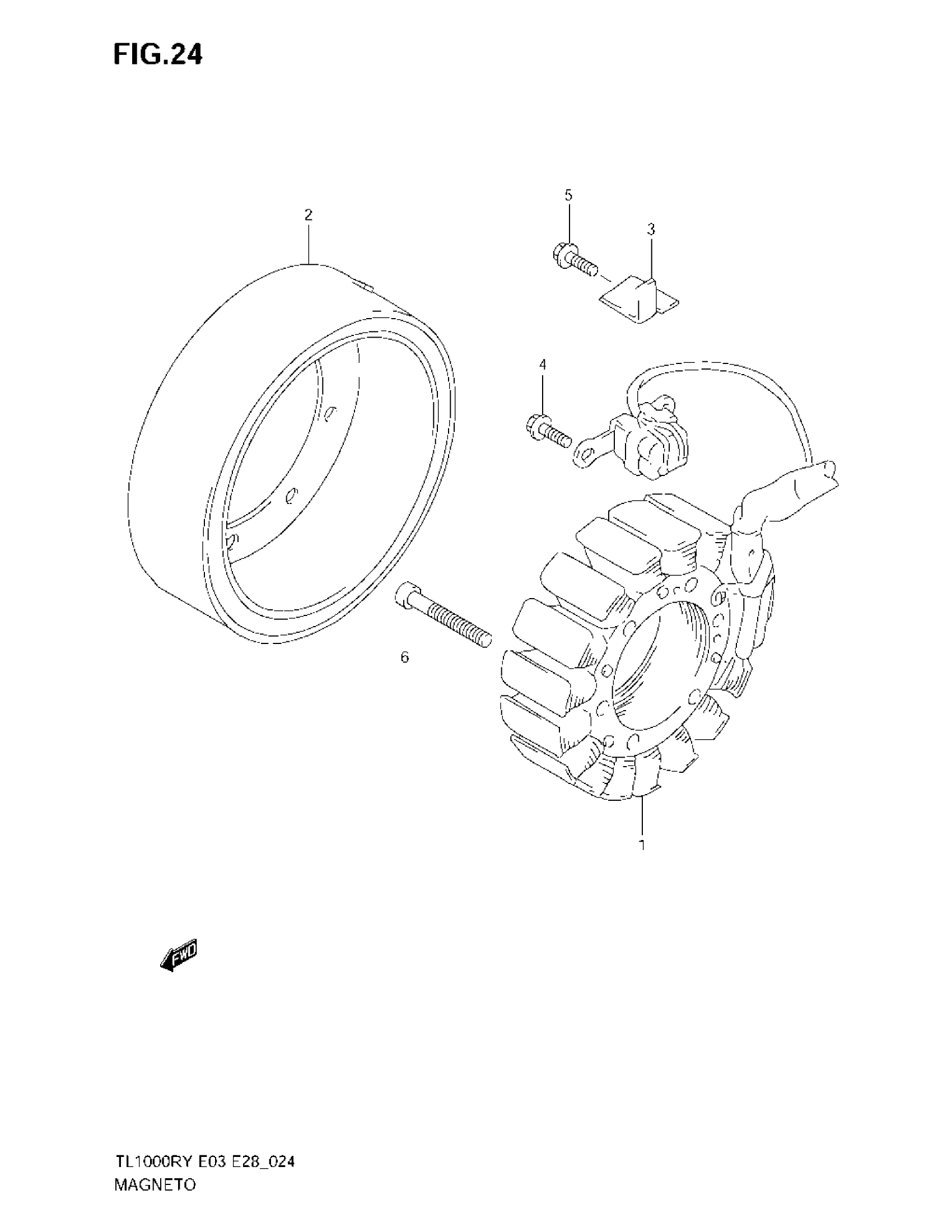 FIG.24

2

5

3

4

6

1

FWD

TL1000RY E03 E28_024
MAGNETO