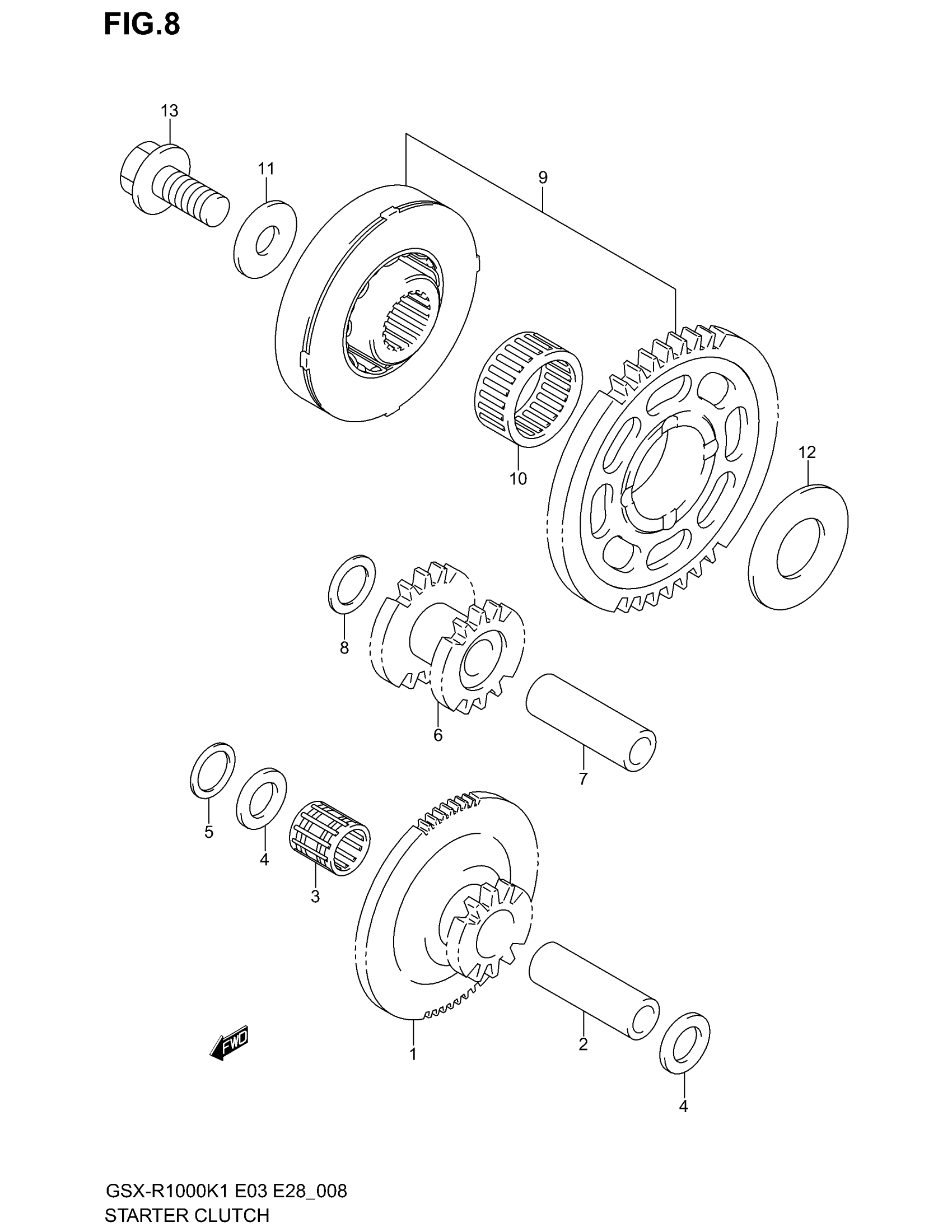 FIG.8

13
11
9
10
12
8
6
7
5
4
3
1
2
4
FWD

GSX-R1000K1 E03 E28_008
STARTER CLUTCH