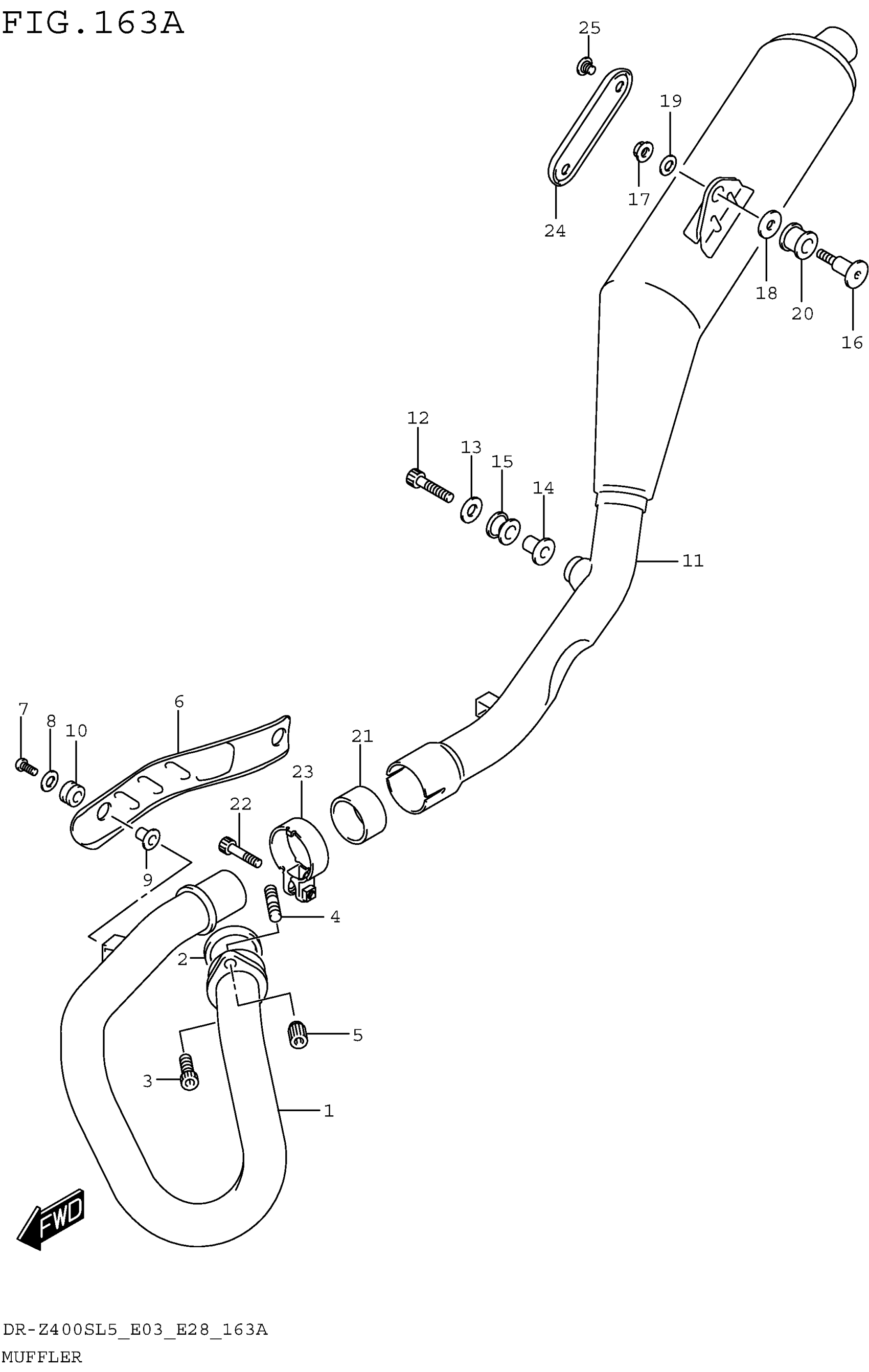 FIG.163A

25
19
17
24
18
20
16
12
13
15
14
11
7
8
10
6
21
23
22
9
4
2
5
3
1
FWD

DR-Z400SL5_E03_E28_163A
MUFFLER