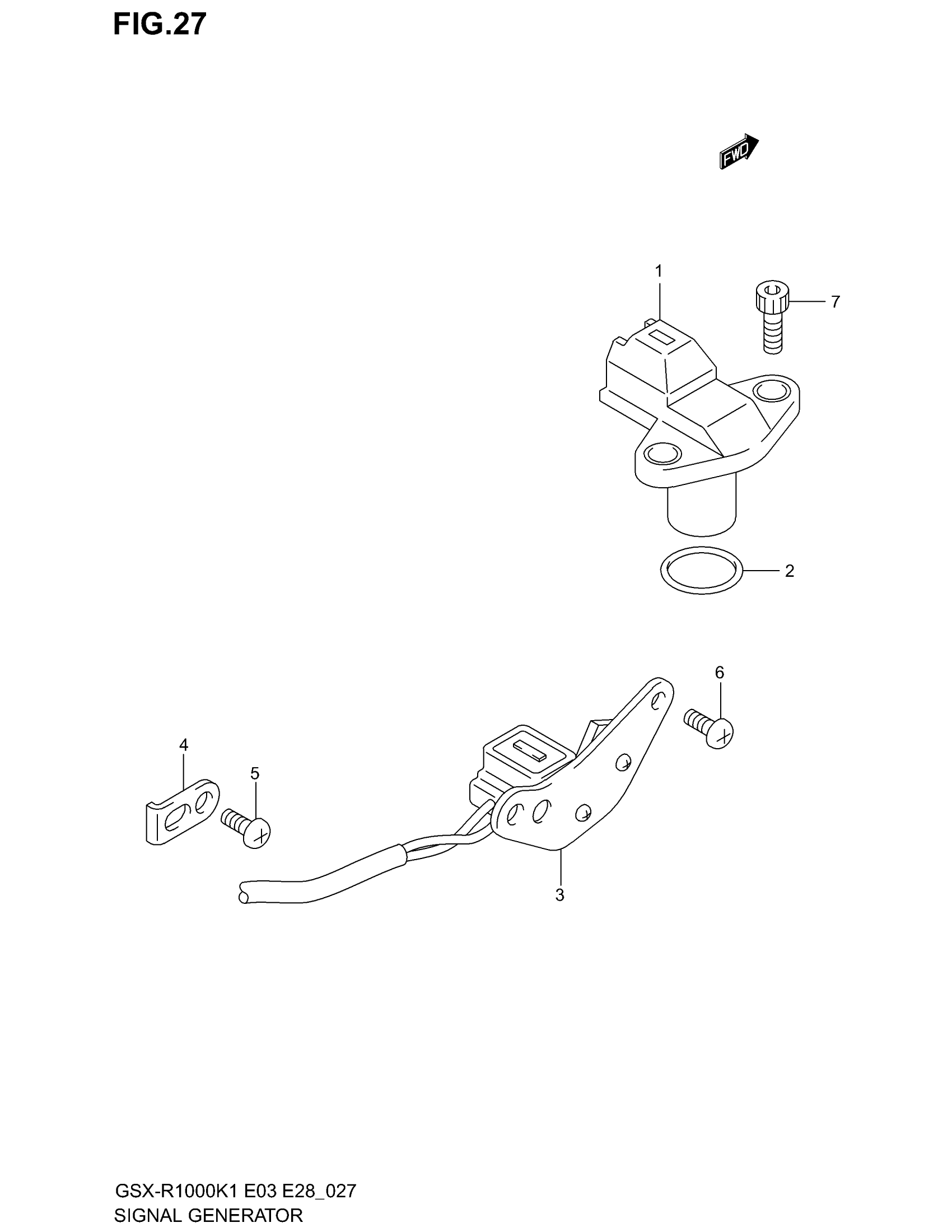 FIG.27

FWD

1

7

2

6

4

5

3

GSX-R1000K1 E03 E28_027
SIGNAL GENERATOR