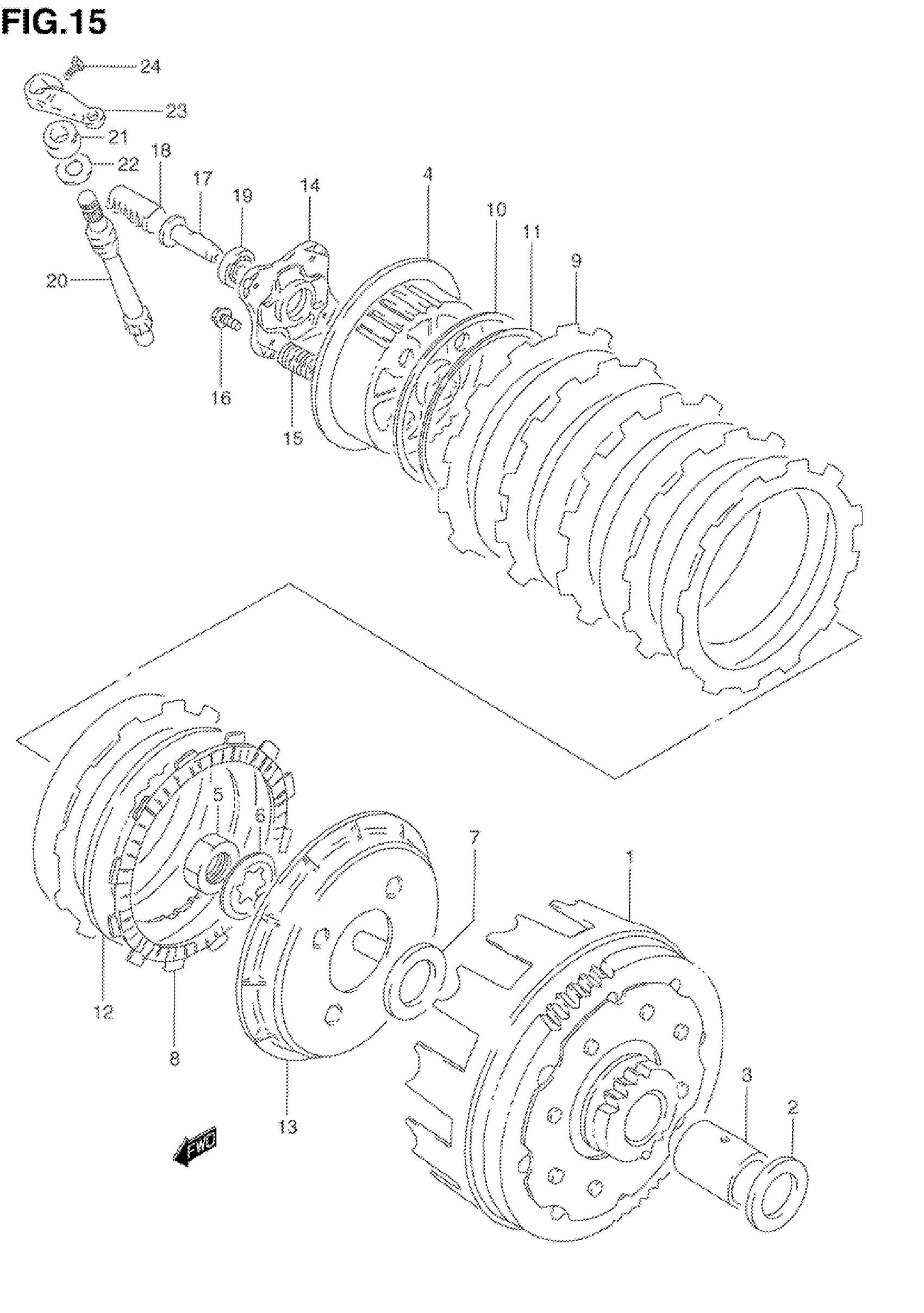 FIG.15

24
23
21
22
18
17
19
14
4
10
11
9
20
16
15
5
6
7
1
12
8
13
3
2
FWD