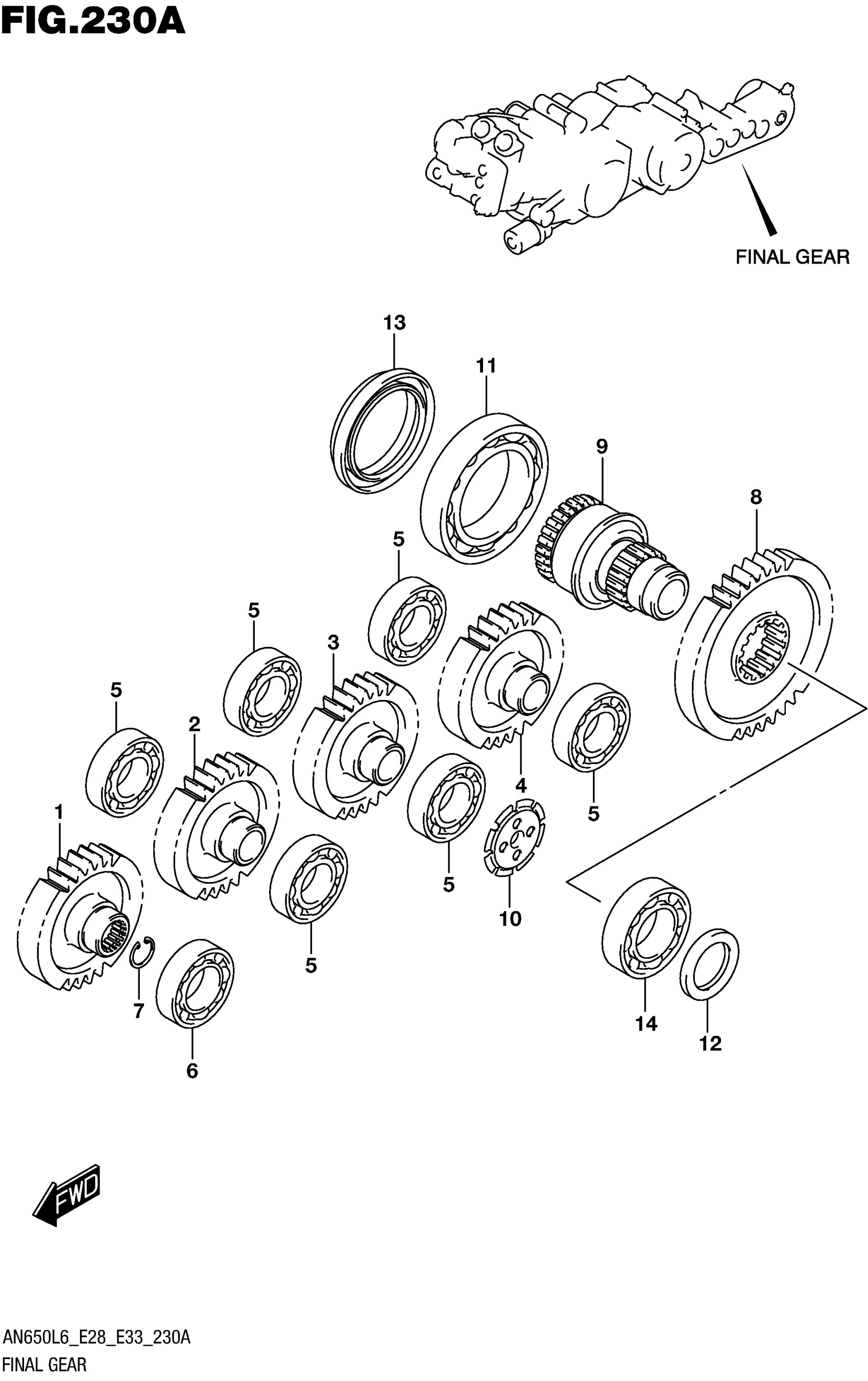 FIG.230A

FINAL GEAR

13
11
9
8
5
5
3
5
2
4
5
1
5
10
5
7
6
14
12

FWD

AN650L6_E28_E33_230A
FINAL GEAR