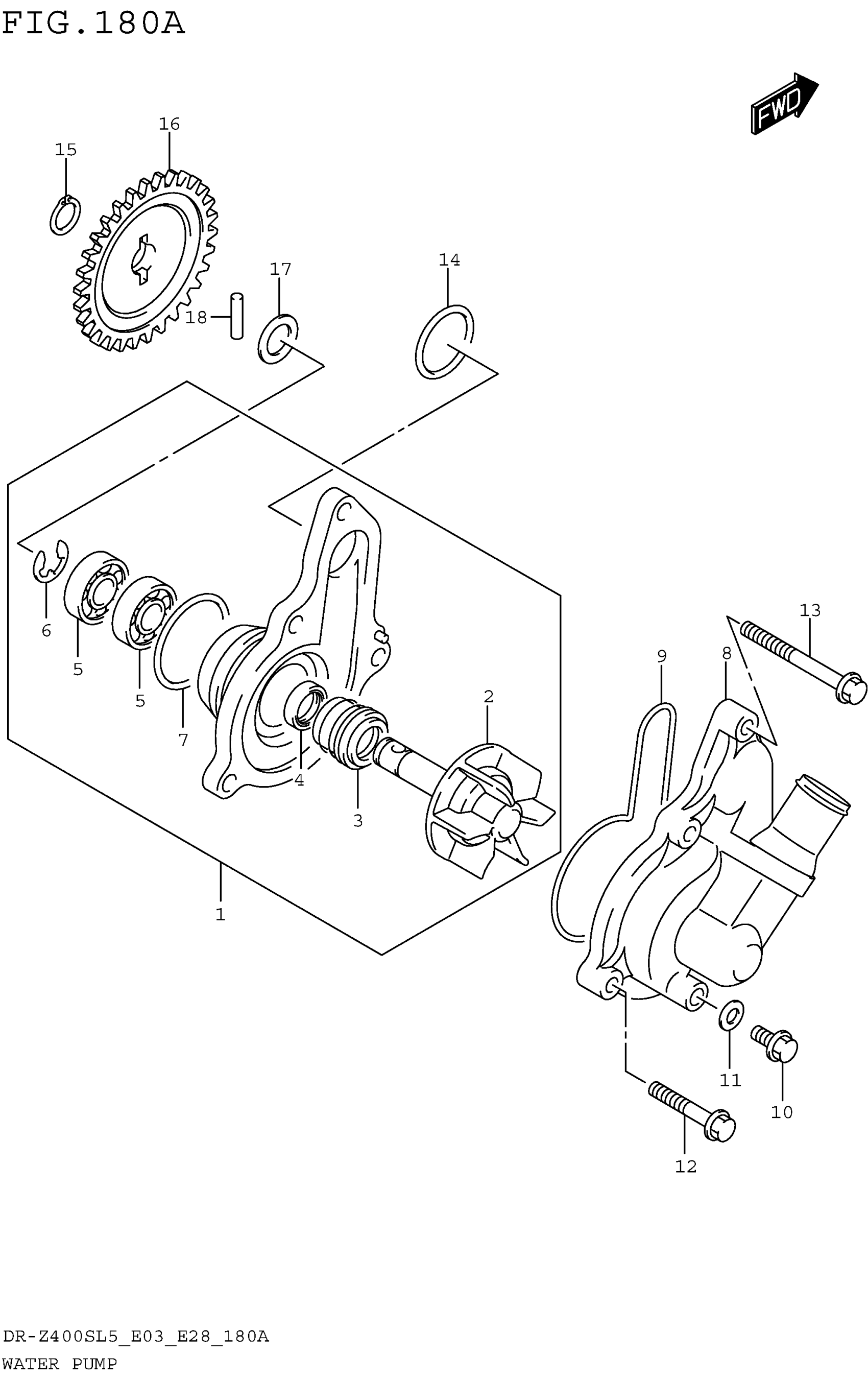 FIG.180A

FWD

16
15
17
14
18
6
5
5
7
4
3
2
1
13
9
8
11
10
12

DR-Z400SL5_E03_E28_180A
WATER PUMP