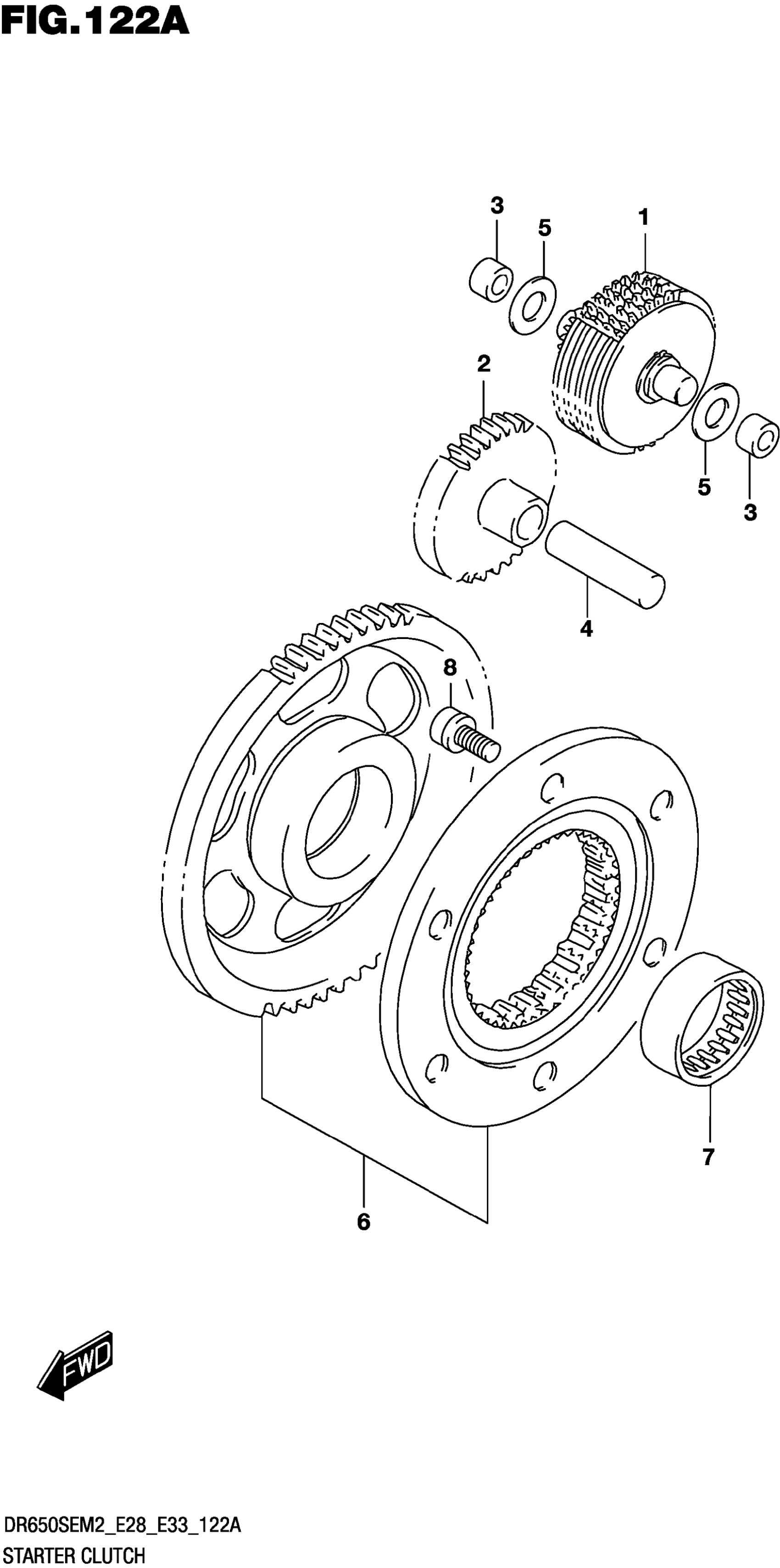 FIG.122A

3
5
1
2
5
3
4
8
7
6

FWD

DR650SEM2_E28_E33_122A
STARTER CLUTCH