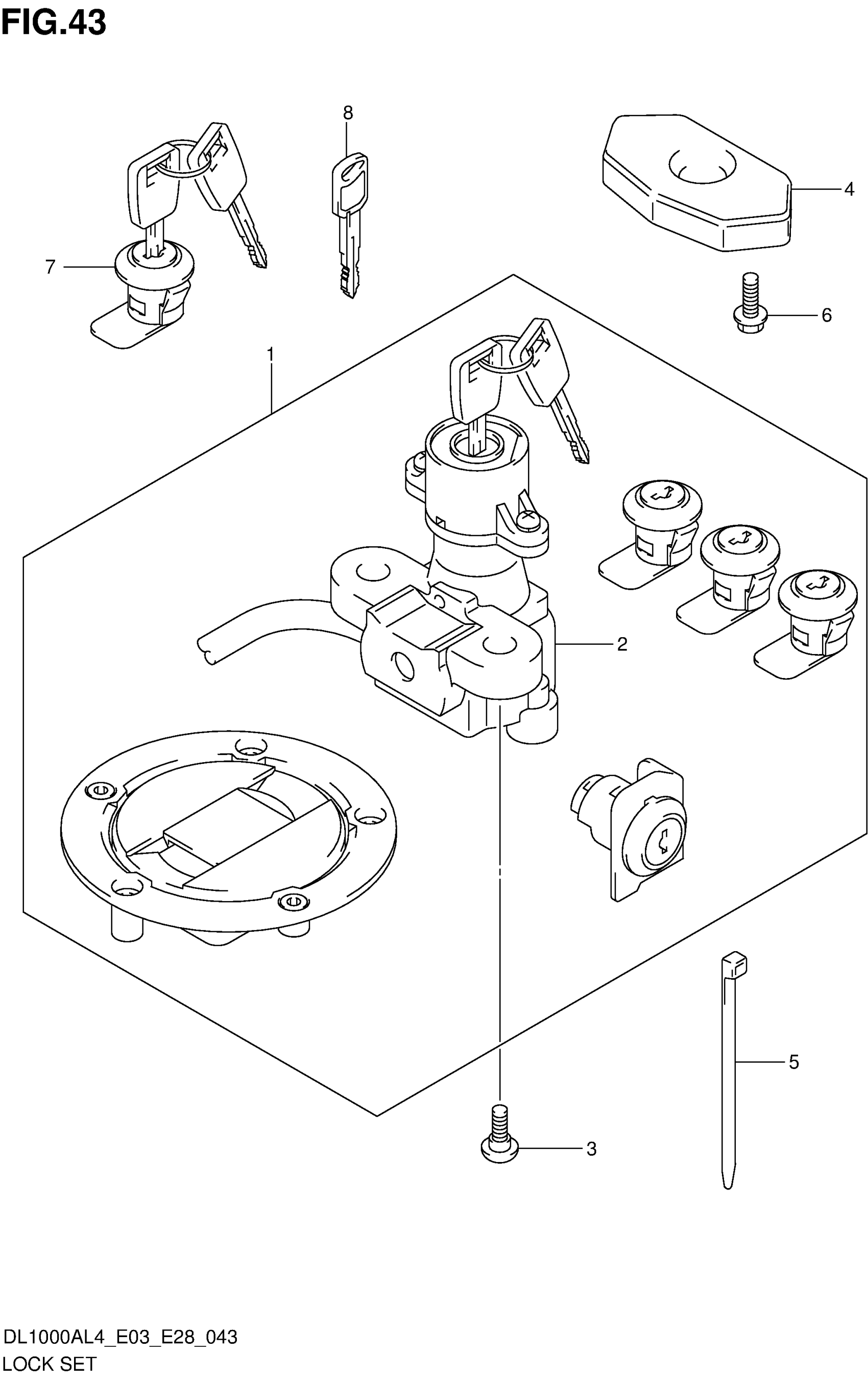 FIG.43

8

4

7

6

1

2

5

3

DL1000AL4_E03_E28_043
LOCK SET