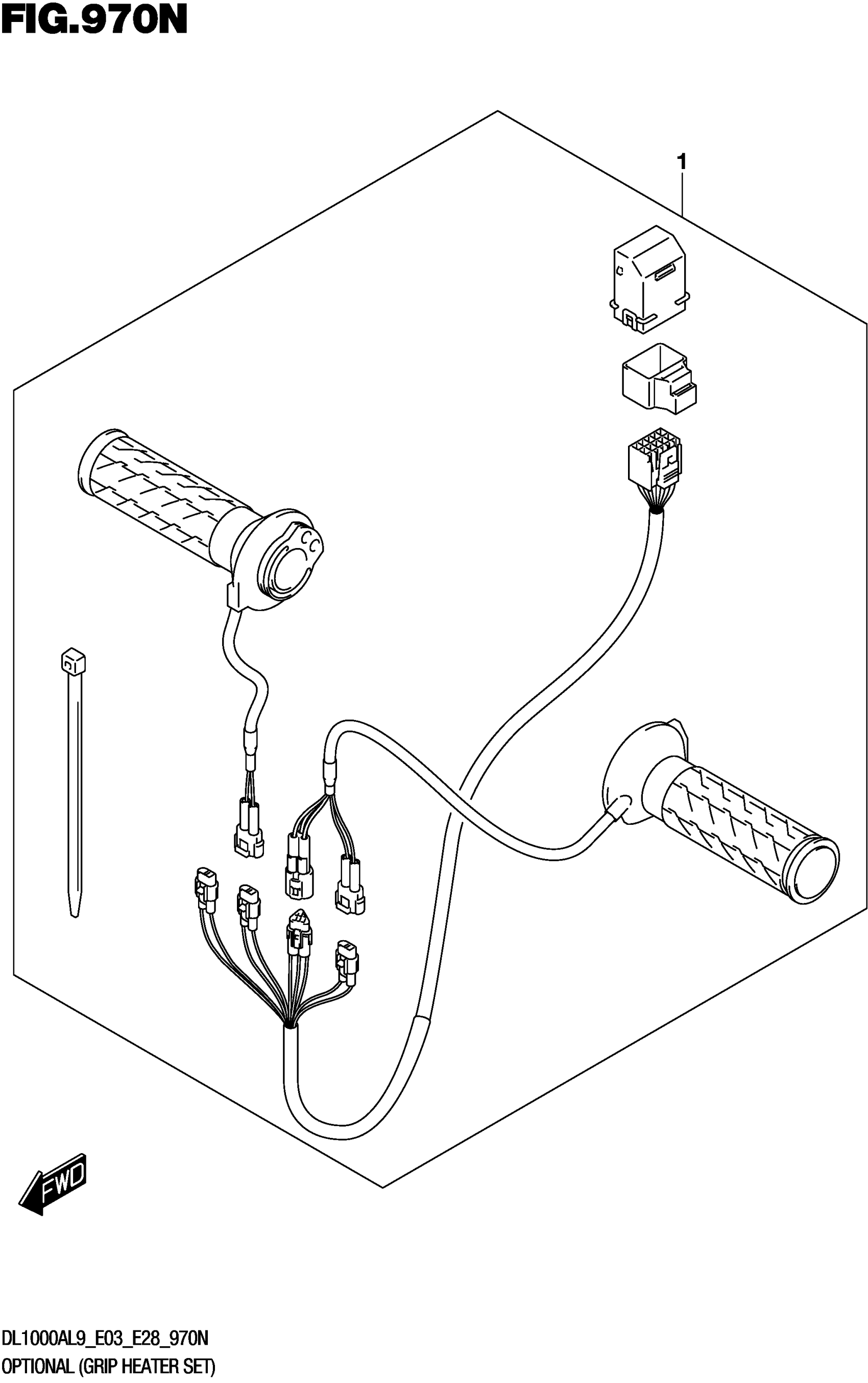 FIG.970N

1

FWD

DL1000AL9_E03_E28_970N
OPTIONAL (GRIP HEATER SET)