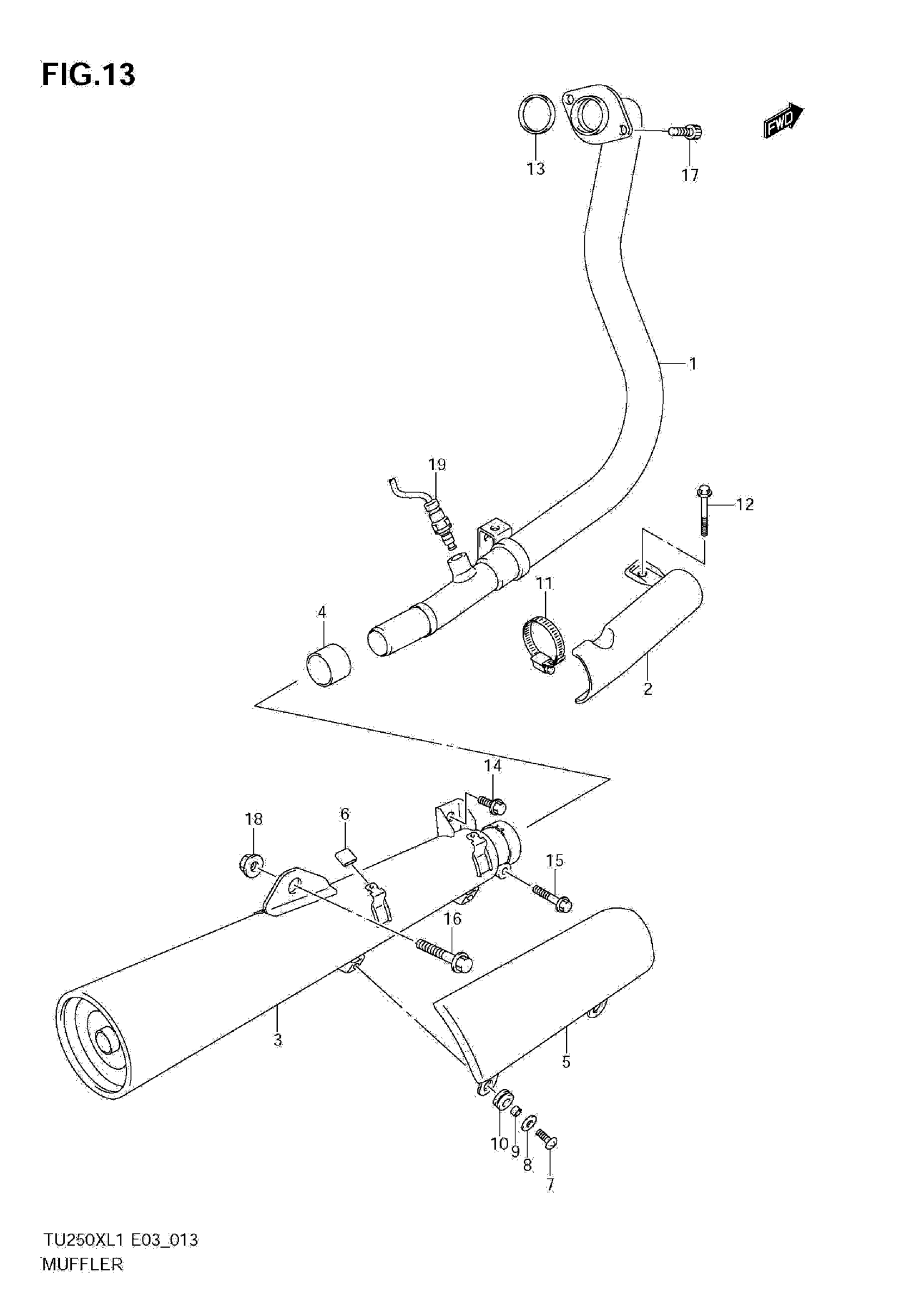 FIG.13

FWD

13
17
1
19
12
11
4
2
14
18
6
15
16
3
5
10
9
8
7

TU250XL1 E03_013
MUFFLER