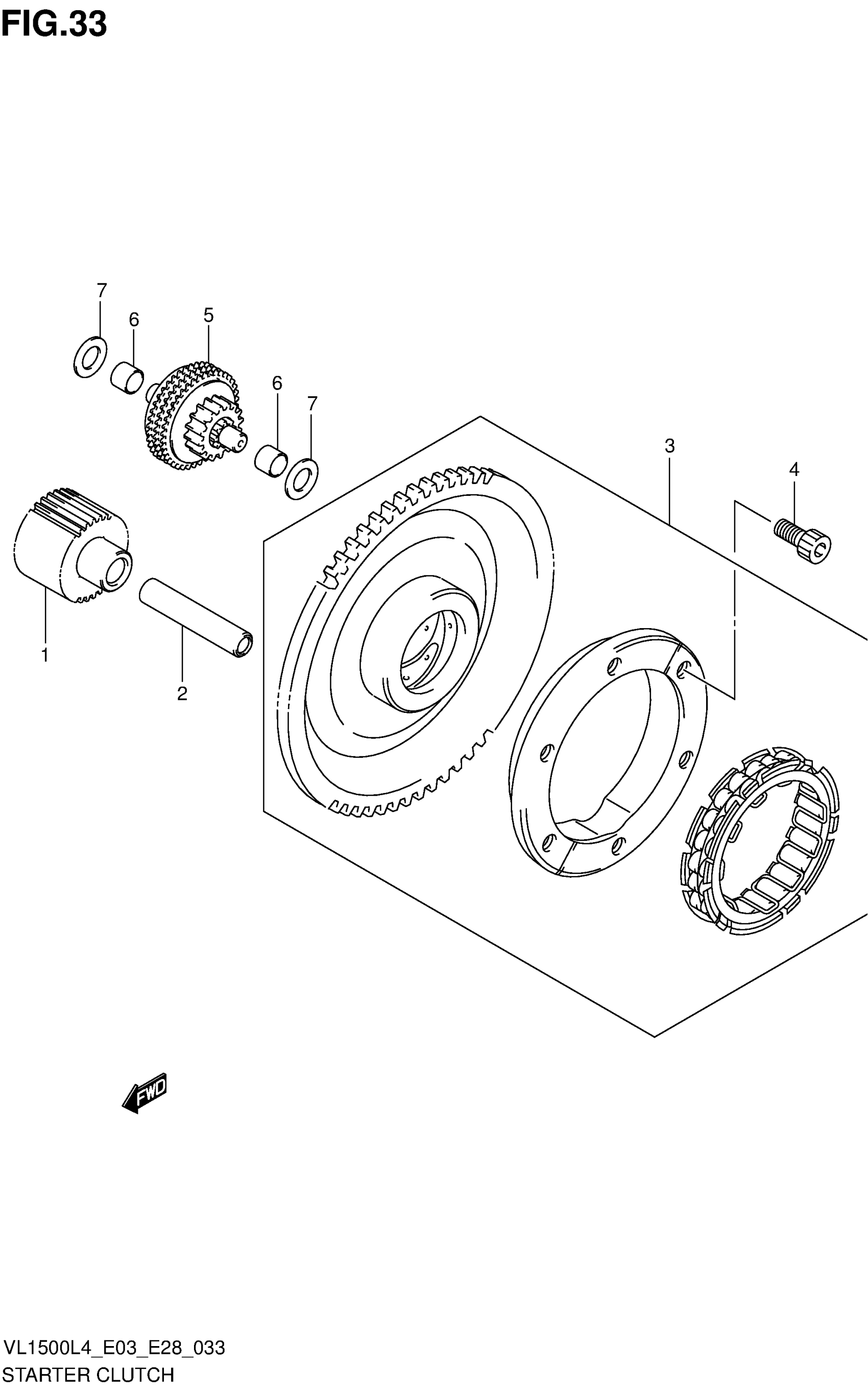 FIG.33

7
6
5
6
7
3
4
1
2

FWD

VL1500L4_E03_E28_033
STARTER CLUTCH